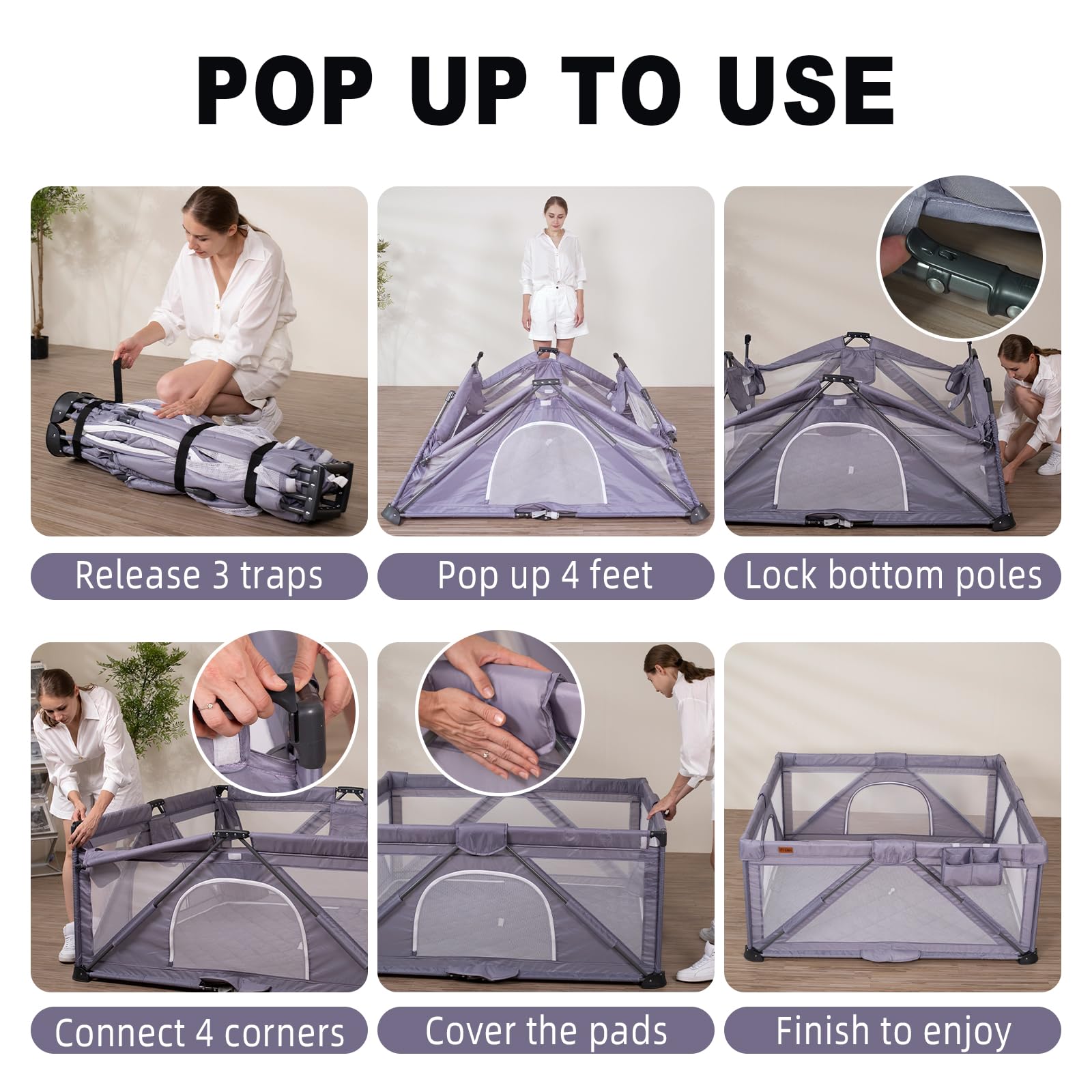 POP UP TO USE

Release 3 traps

Pop up 4 feet

Lock bottom poles

Connect 4 corners

Cover the pads

Finish to enjoy