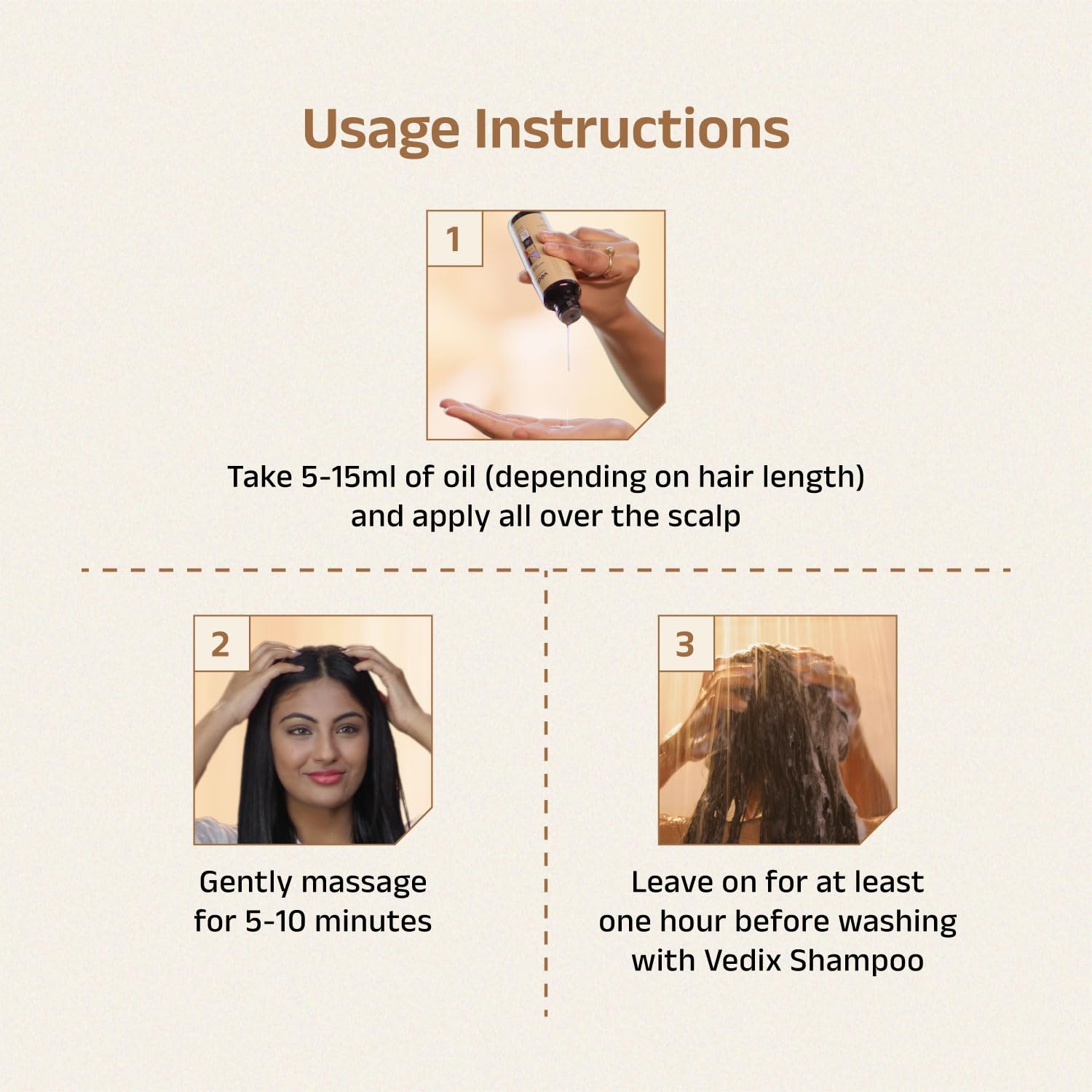 Usage Instructions

1

Take 5-15ml of oil (depending on hair length) and apply all over the scalp

2

Gently massage for 5-10 minutes

3

Leave on for at least one hour before washing with Vedix Shampoo