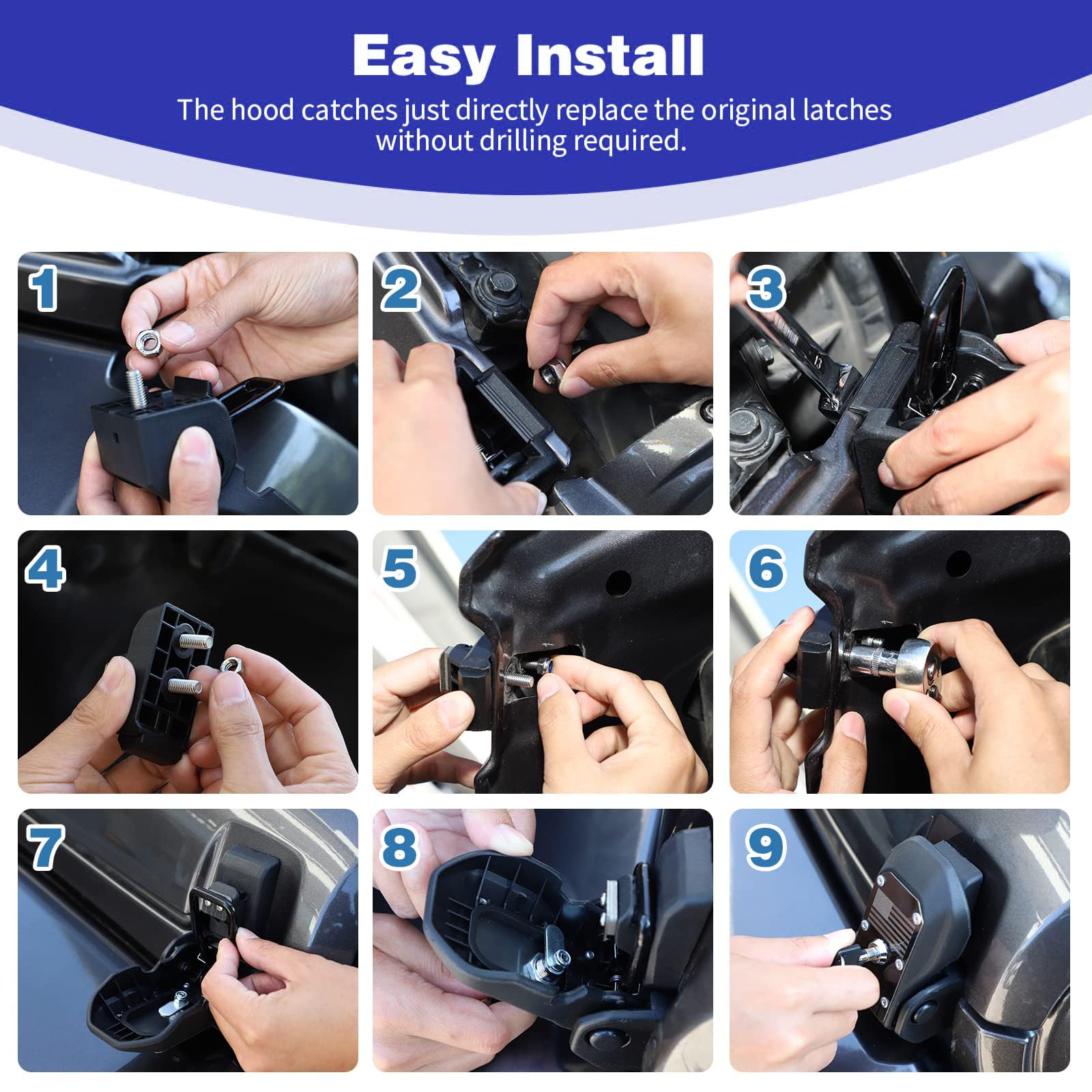 Easy Install

The hood catches just directly replace the original latches without drilling required.

1

2

3

4

5

6

7

8

9