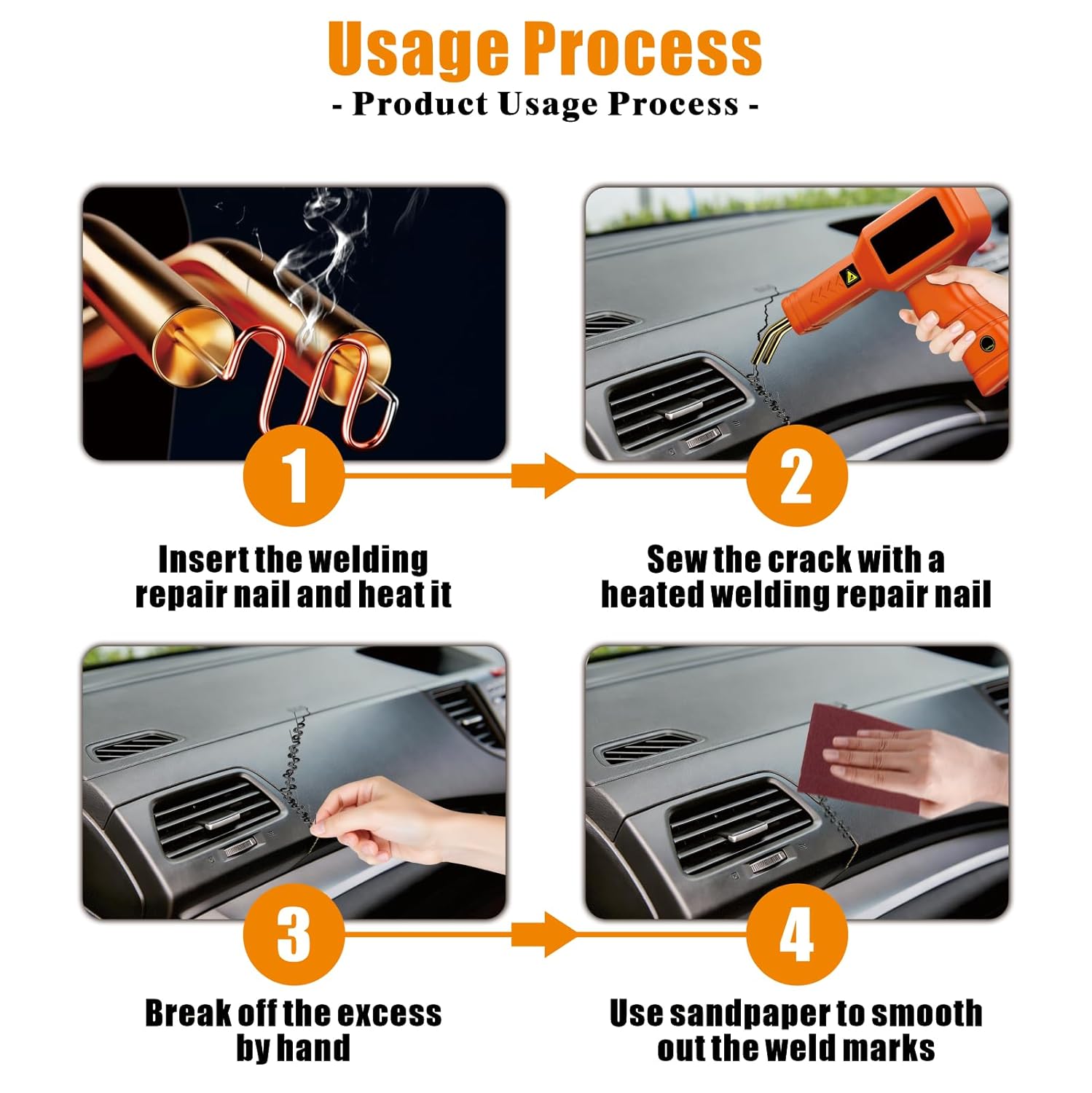 Usage Process

- Product Usage Process -

1

Insert the welding repair nail and heat it

2

Sew the crack with a heated welding repair nail

3

Break off the excess by hand

4

Use sandpaper to smooth out the weld marks