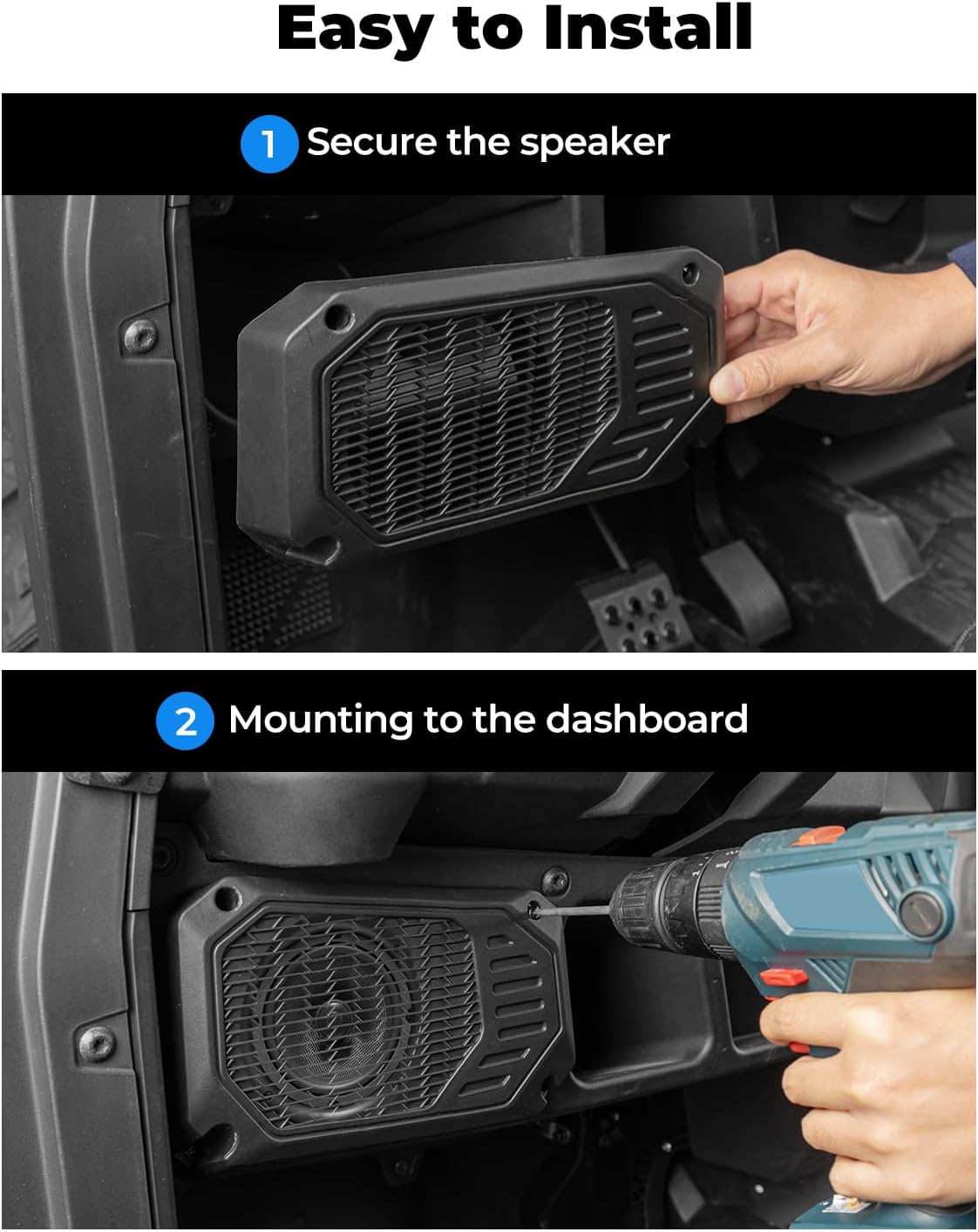 Easy to Install

1 Secure the speaker

2 Mounting to the dashboard