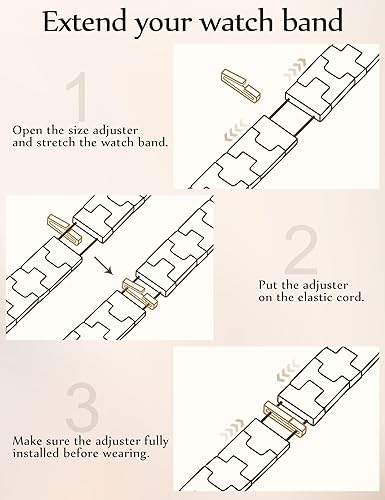 Extend your watch band

1

Open the size adjuster and stretch the watch band.

2

Put the adjuster on the elastic cord.

3

Make sure the adjuster fully installed before wearing.