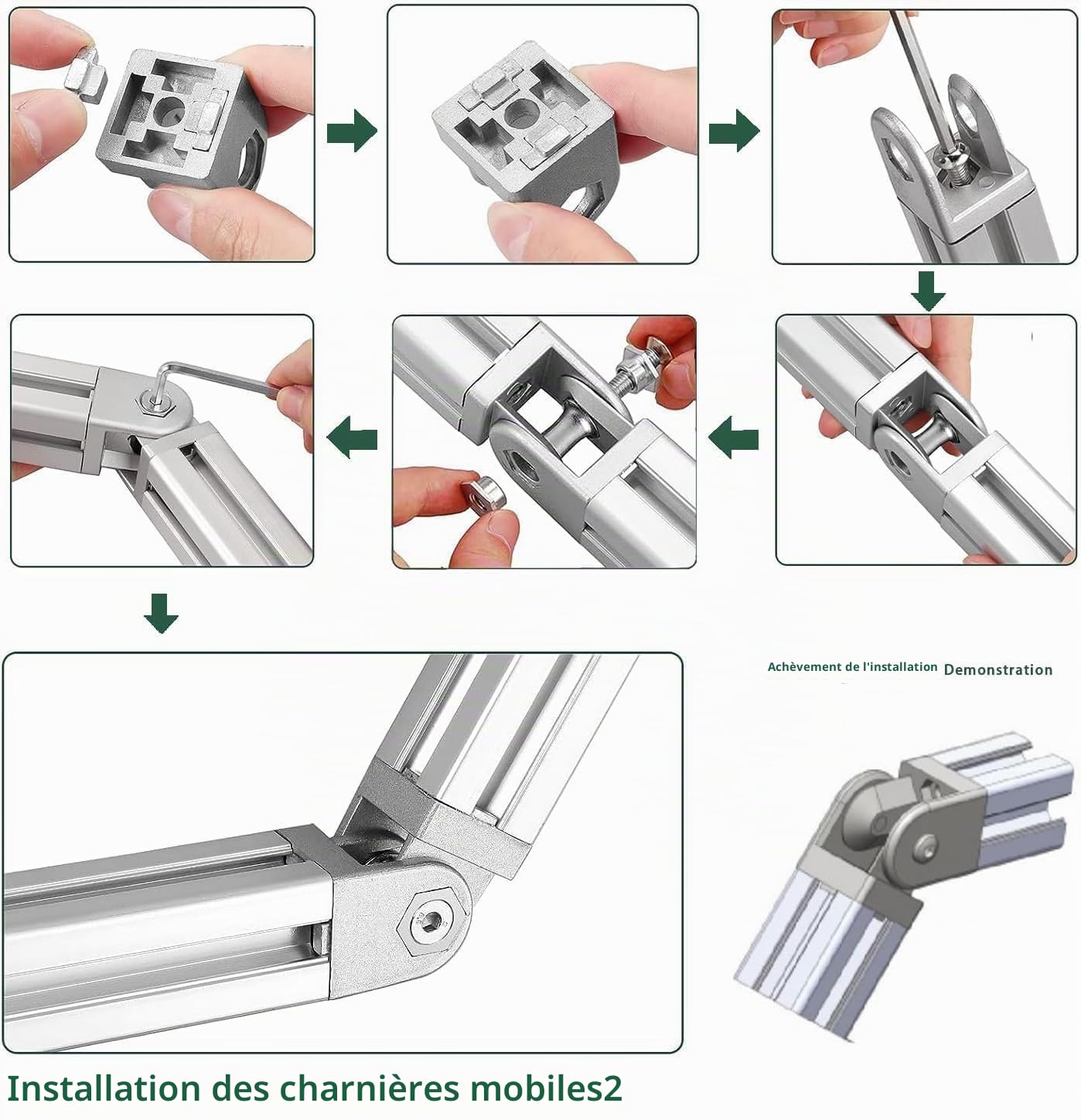 Achèvement de l'installation

Demonstration

Installation des charnières mobiles2