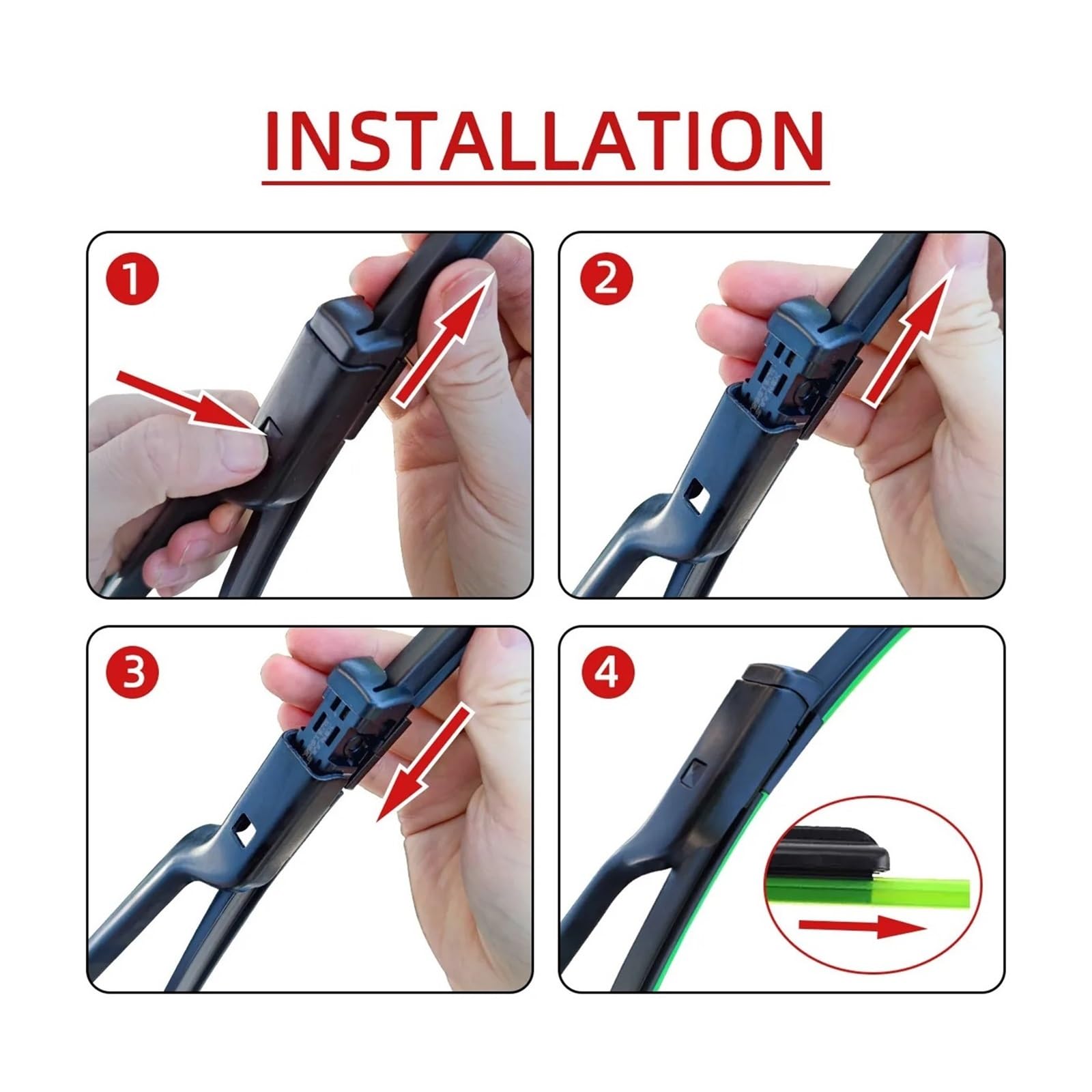 INSTALLATION

1

2

3

4