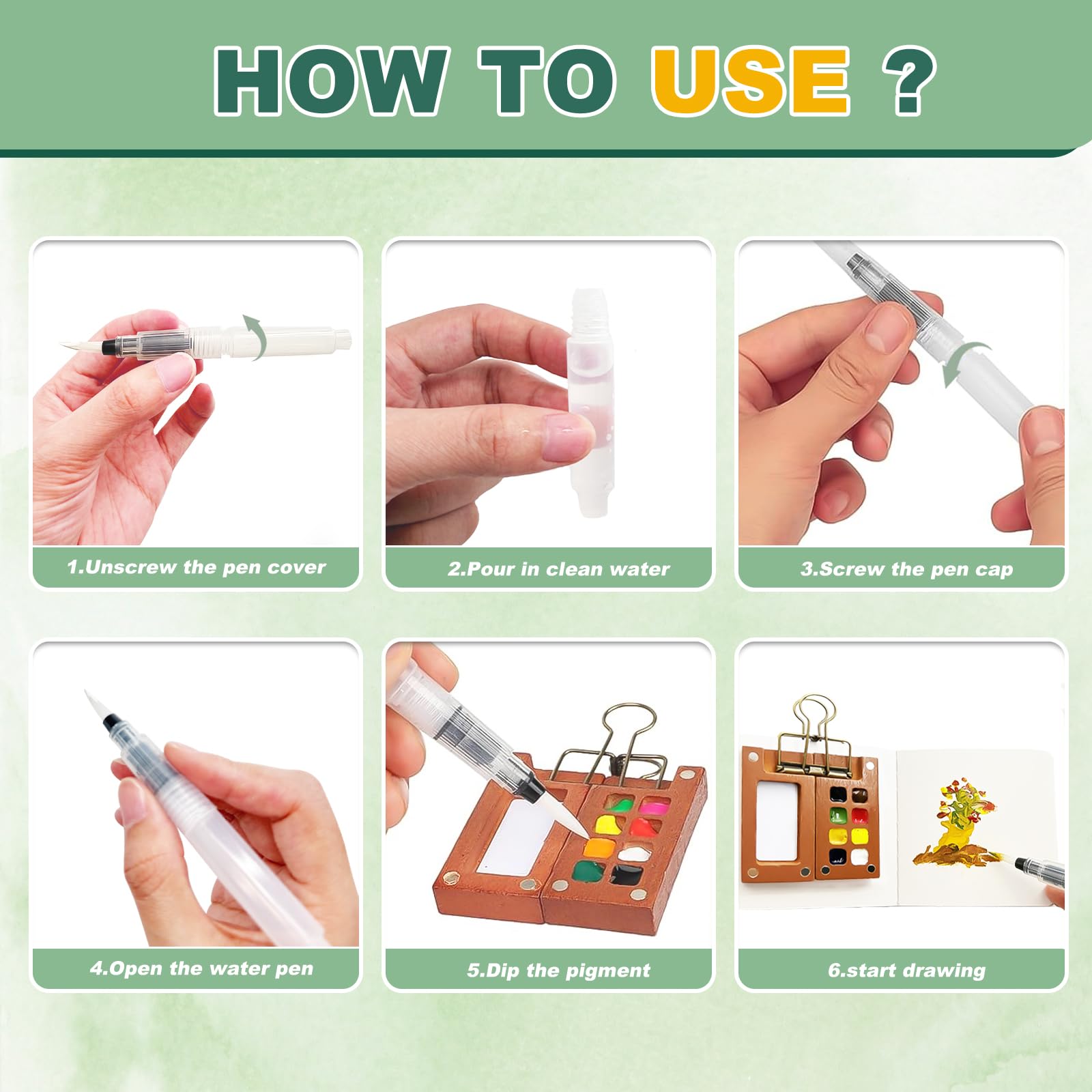 HOW TO USE ?

1.Unscrew the pen cover

2.Pour in clean water

3.Screw the pen cap

4.Open the water pen

5.Dip the pigment

6.start drawing