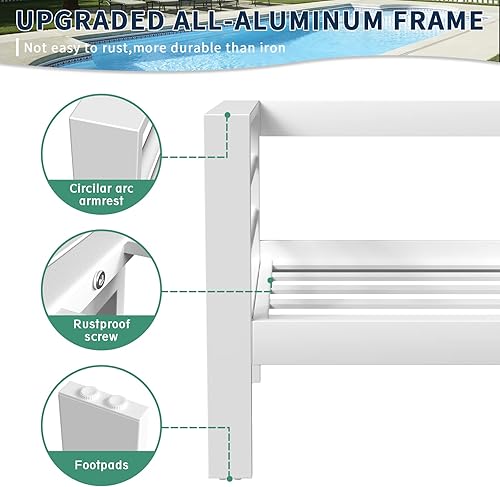 UPGRADED ALL-ALUMINUM FRAME

Not easy to rust,more durable than iron

Circilar arc armrest

Rustproof screw

Footpads