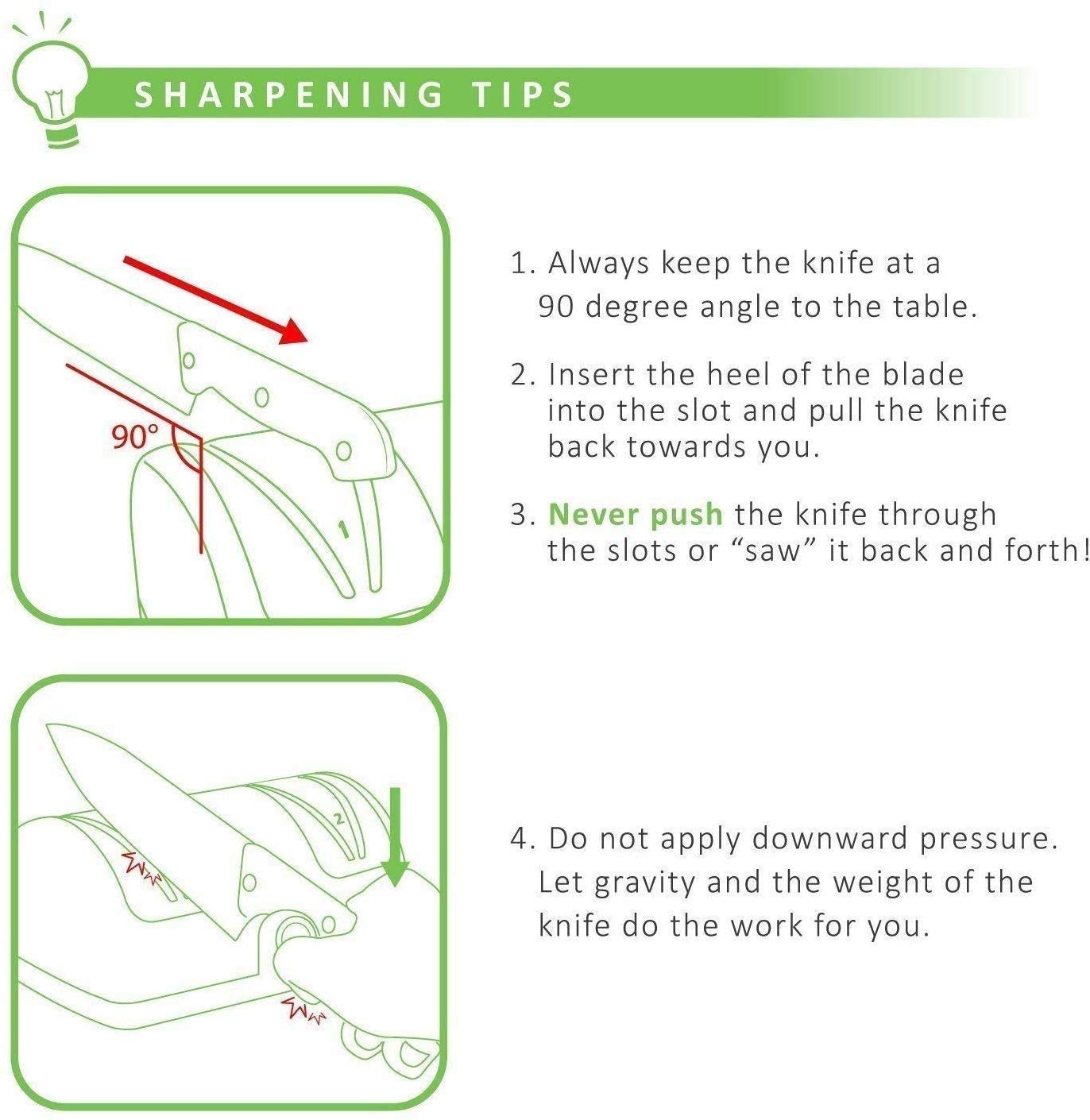 SHARPENING TIPS

90°

1

1. Always keep the knife at a 90 degree angle to the table.

2. Insert the heel of the blade into the slot and pull the knife back towards you.

3. Never push the knife through the slots or “saw” it back and forth!

2

4. Do not apply downward pressure. Let gravity and the weight of the knife do the work for you.