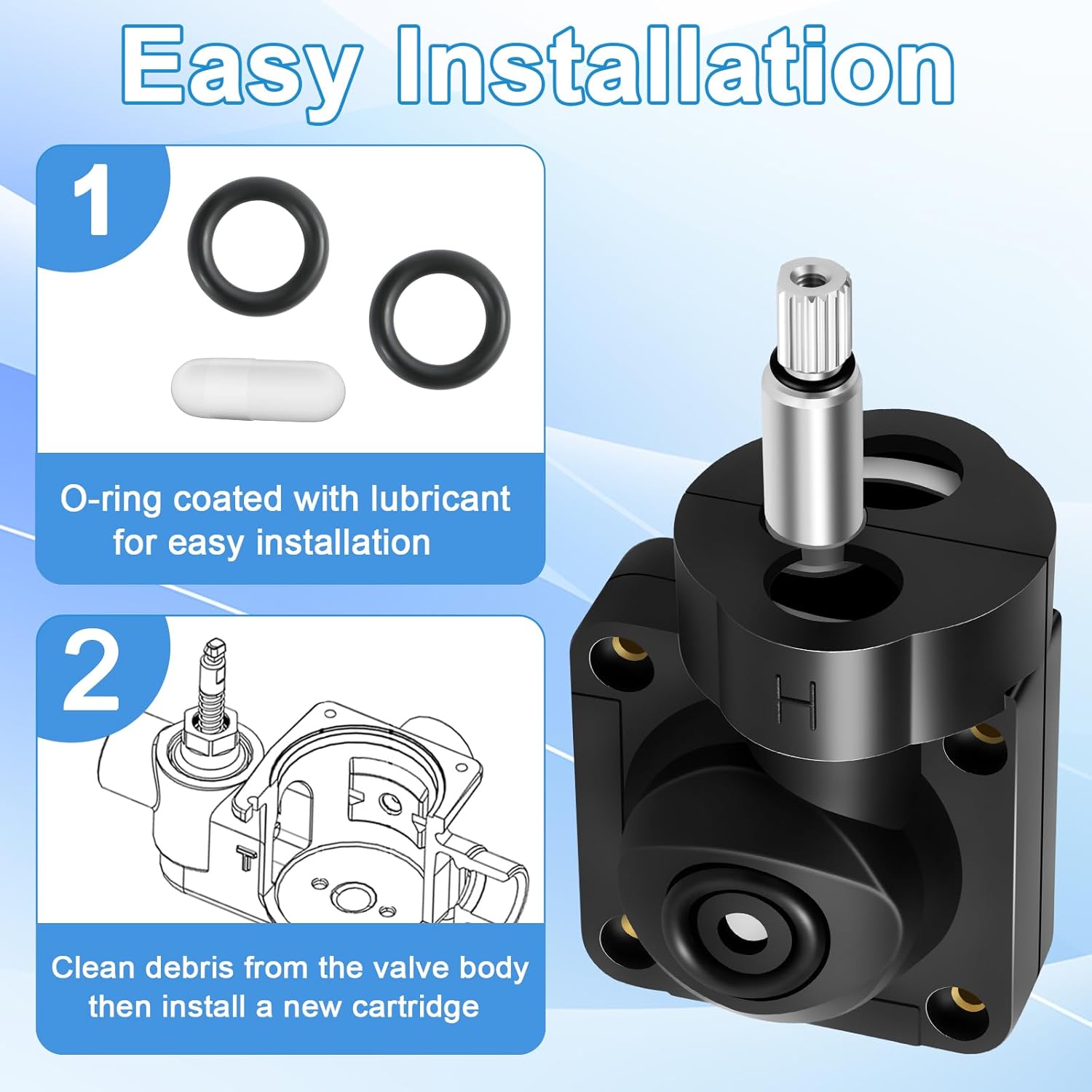 Easy Installation

1

O-ring coated with lubricant for easy installation

2

T

Clean debris from the valve body then install a new cartridge

H