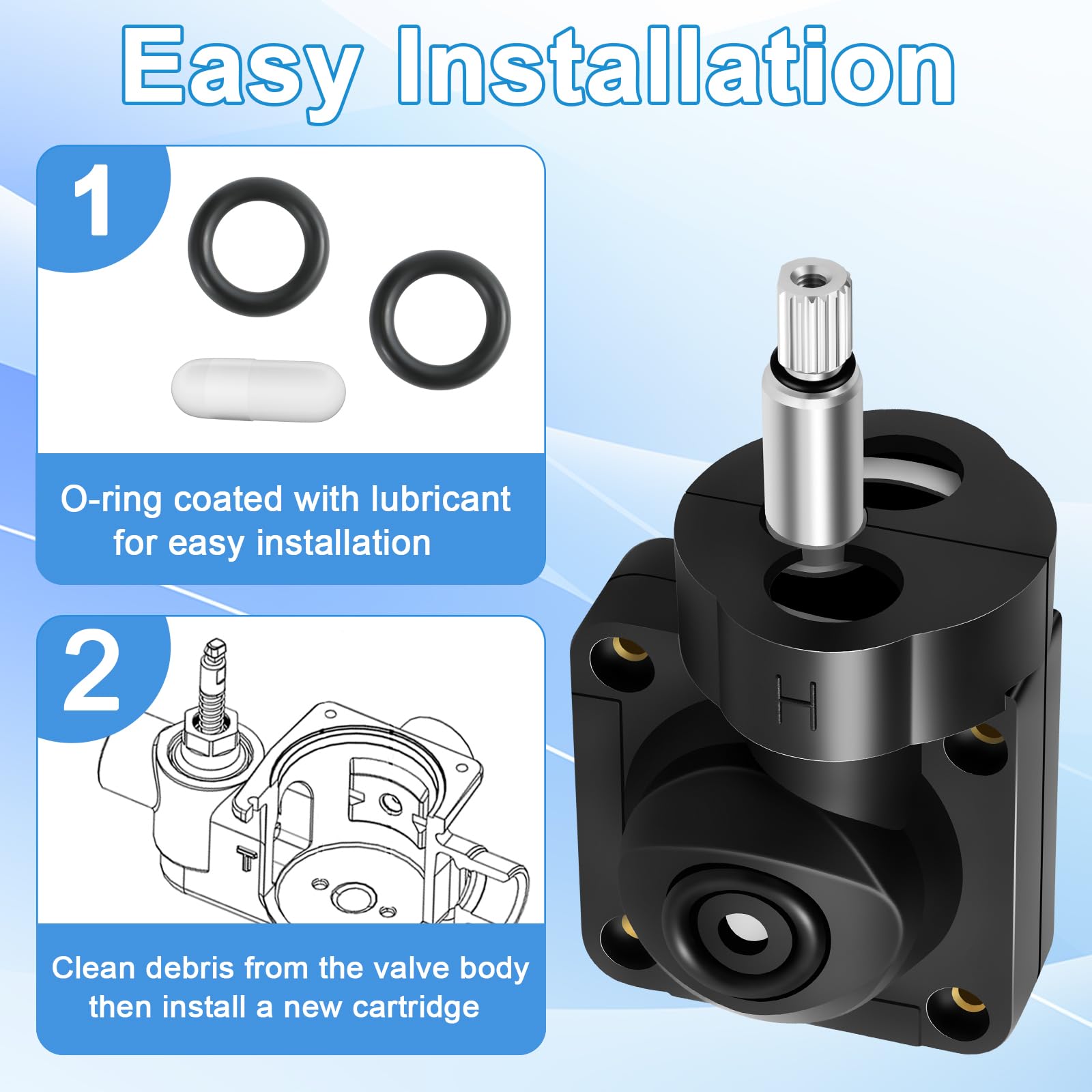 Easy Installation

1

O-ring coated with lubricant for easy installation

2

T

Clean debris from the valve body then install a new cartridge

H