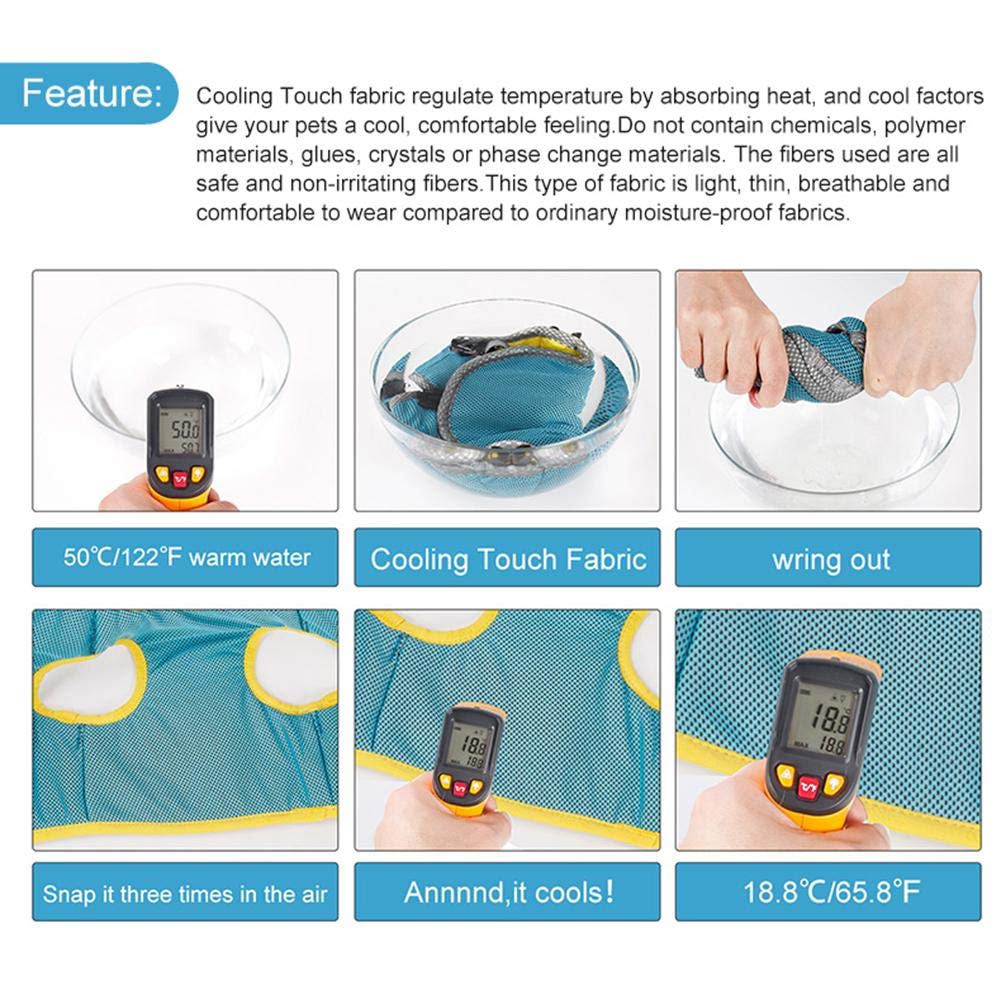 Feature: Cooling Touch fabric regulate temperature by absorbing heat, and cool factors give your pets a cool, comfortable feeling.Do not contain chemicals, polymer materials, glues, crystals or phase change materials. The fibers used are all safe and non-irritating fibers.This type of fabric is light, thin, breathable and comfortable to wear compared to ordinary moisture-proof fabrics.

50.0
50.7

50℃/122℉ warm water

Cooling Touch Fabric

wring out

18.8
18.8

18.8
18.8

Snap it three times in the air

Annnnd,it cools!

18.8℃/65.8℉