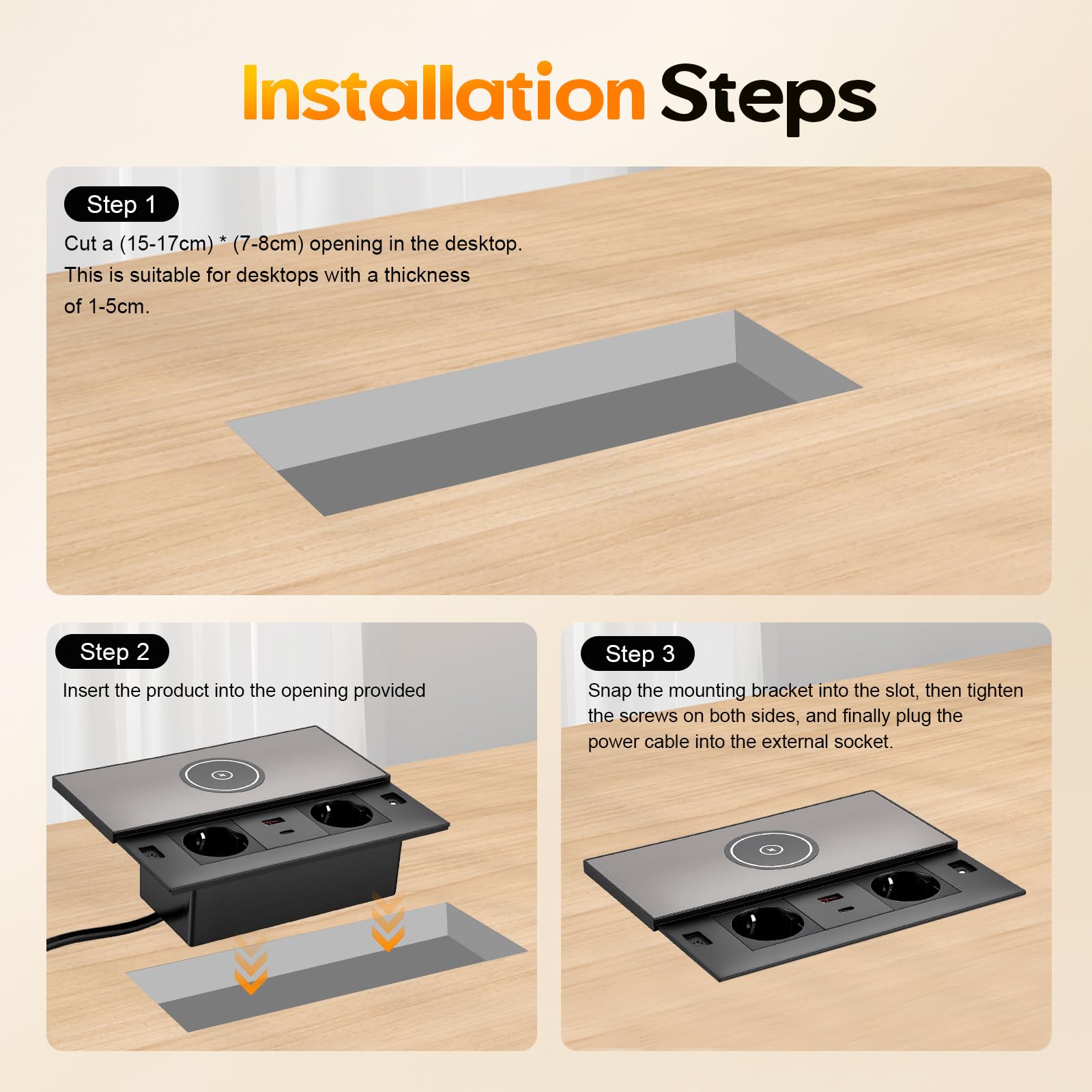 Installation Steps

Step 1

Cut a (15-17cm) * (7-8cm) opening in the desktop. This is suitable for desktops with a thickness of 1-5cm.

Step 2

Insert the product into the opening provided

Step 3

Snap the mounting bracket into the slot, then tighten the screws on both sides, and finally plug the power cable into the external socket.