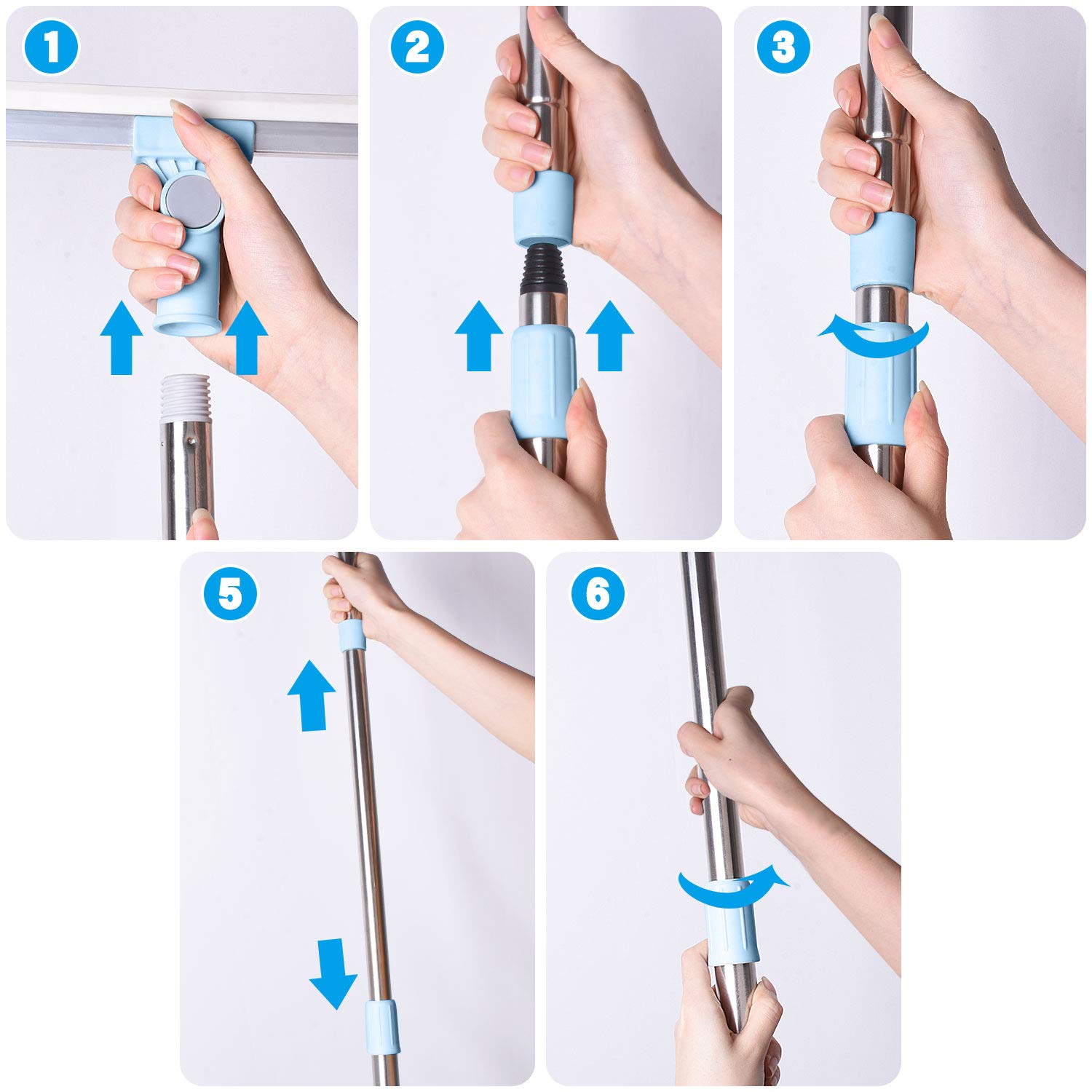 1

2

3

5

6