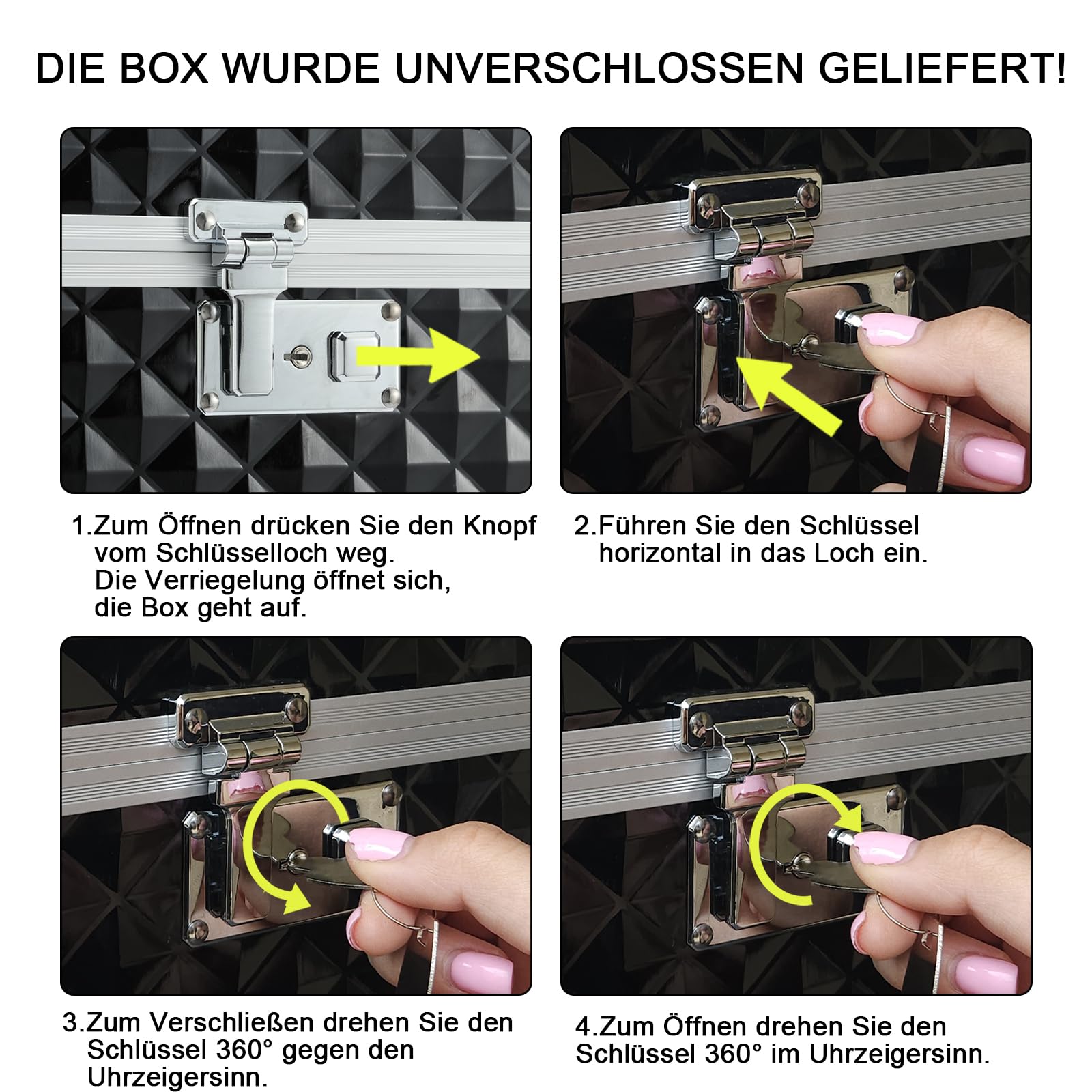 DIE BOX WURDE UNVERSCHLOSSEN GELIEFERT!

1.Zum Öffnen drücken Sie den Knopf vom Schlüsselloch weg. Die Verriegelung öffnet sich, die Box geht auf.

2.Führen Sie den Schlüssel horizontal in das Loch ein.

3.Zum Verschließen drehen Sie den Schlüssel 360° gegen den Uhrzeigersinn.

4.Zum Öffnen drehen Sie den Schlüssel 360° im Uhrzeigersinn.