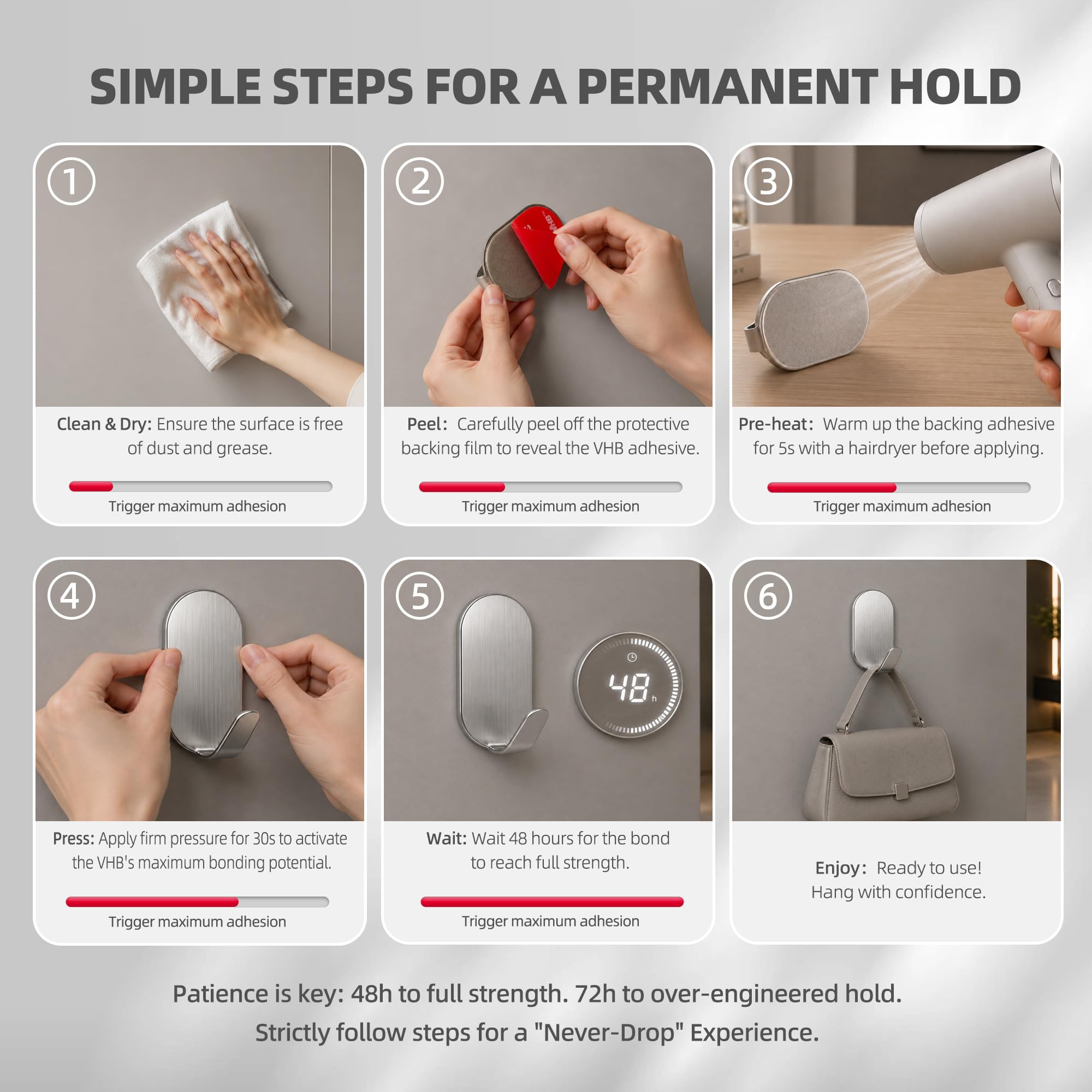 SIMPLE STEPS FOR A PERMANENT HOLD

1

Clean & Dry: Ensure the surface is free of dust and grease.

Trigger maximum adhesion

2

VHB

Peel: Carefully peel off the protective backing film to reveal the VHB adhesive.

Trigger maximum adhesion

3

Pre-heat: Warm up the backing adhesive for 5s with a hairdryer before applying.

Trigger maximum adhesion

4

Press: Apply firm pressure for 30s to activate the VHB's maximum bonding potential.

Trigger maximum adhesion

5

48 h

Wait: Wait 48 hours for the bond to reach full strength.

Trigger maximum adhesion

6

Enjoy: Ready to use! Hang with confidence.

Patience is key: 48h to full strength. 72h to over-engineered hold.
Strictly follow steps for a "Never-Drop" Experience.