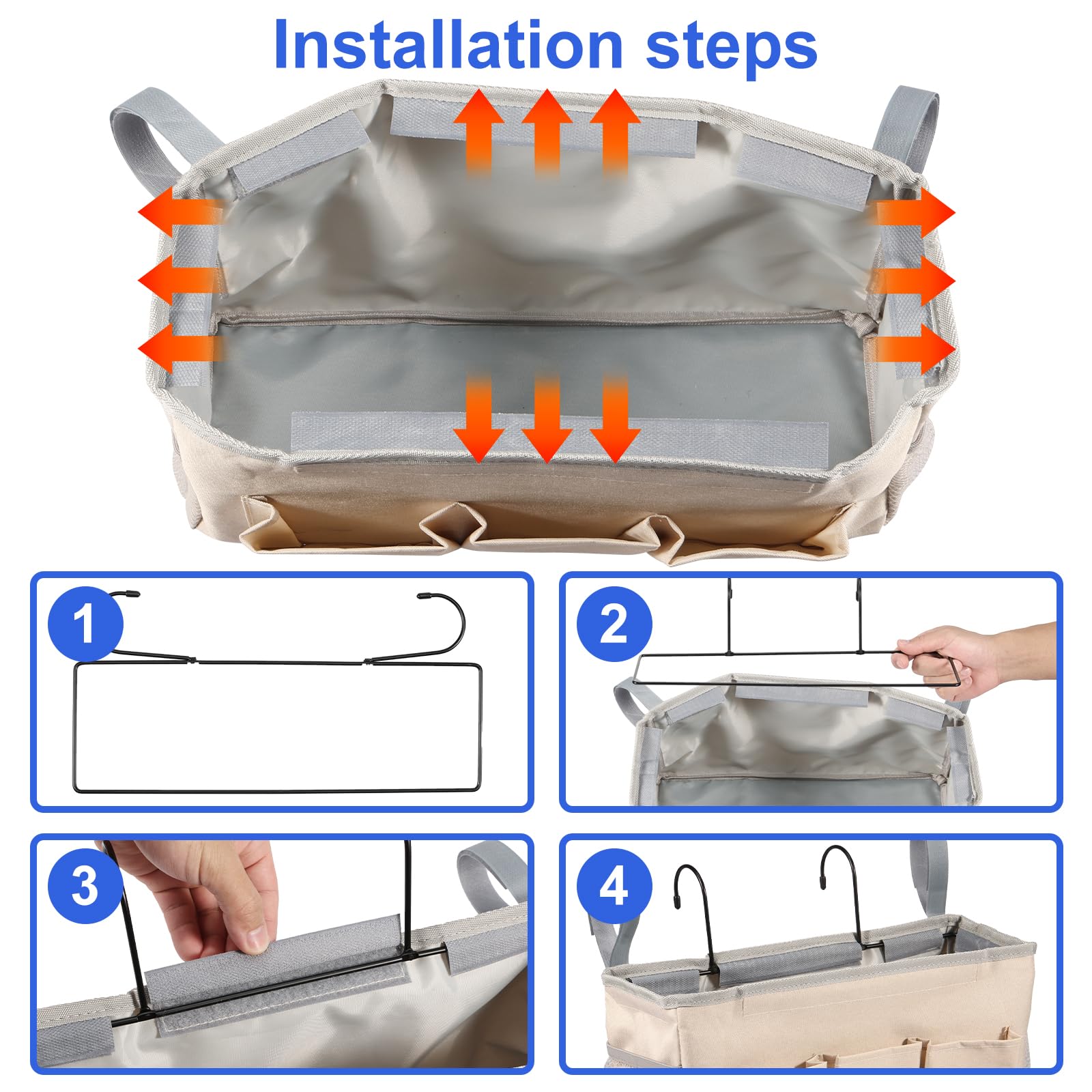 Installation steps

1

2

3

4