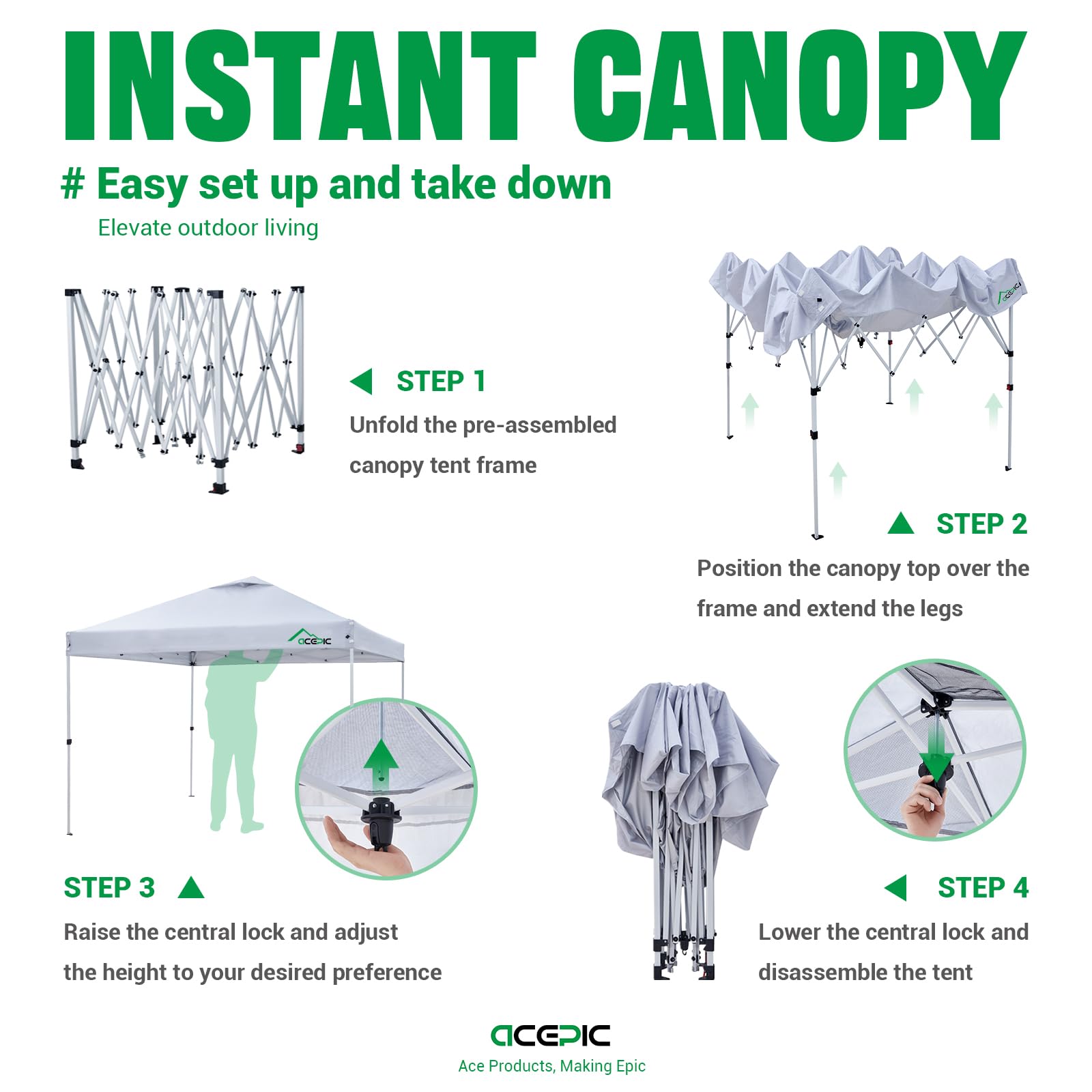 INSTANT CANOPY

# Easy set up and take down

Elevate outdoor living

STEP 1

Unfold the pre-assembled canopy tent frame

ACEPIC

STEP 2

Position the canopy top over the frame and extend the legs

ACEPIC

STEP 3

Raise the central lock and adjust the height to your desired preference

STEP 4

Lower the central lock and disassemble the tent

ACEPIC

Ace Products, Making Epic