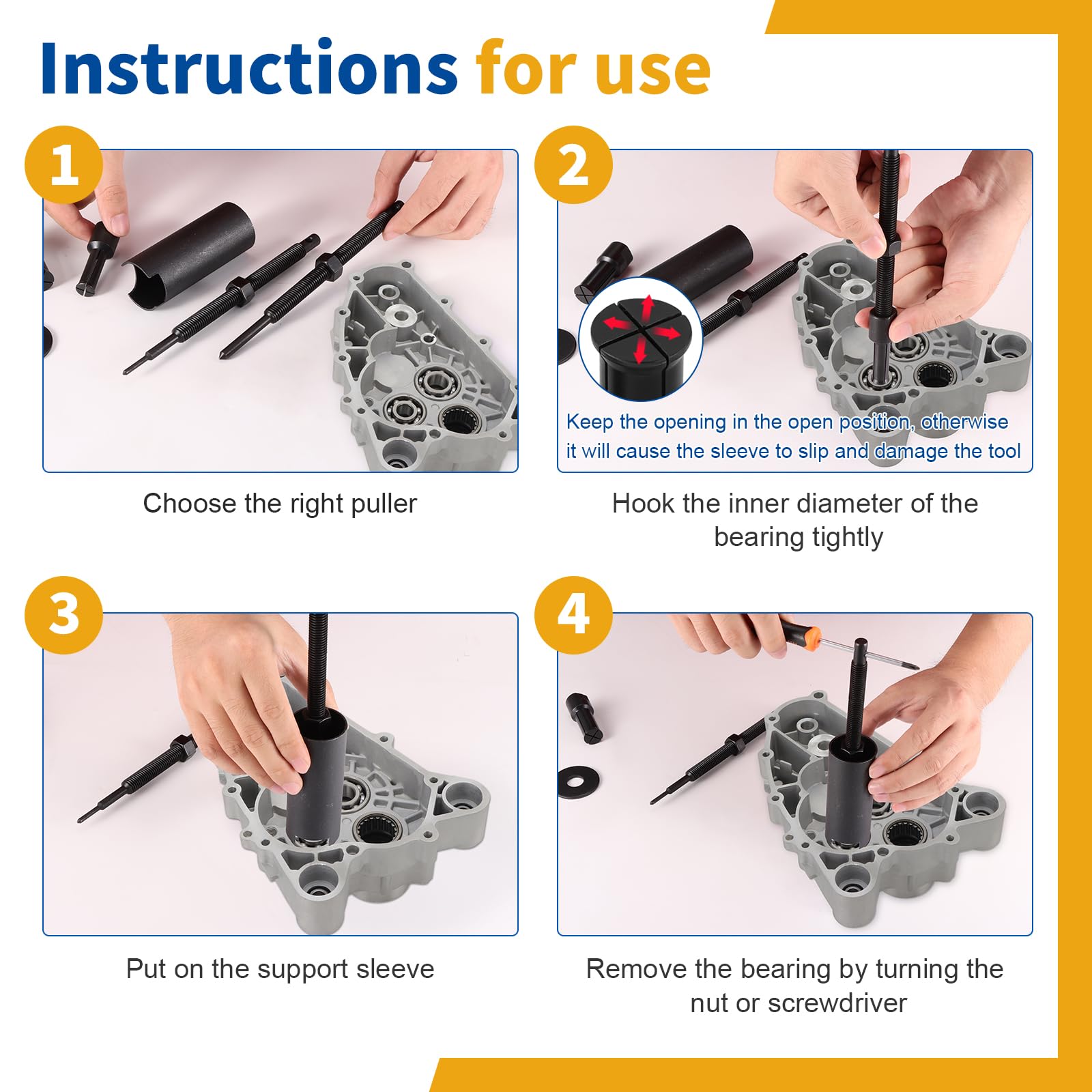 Instructions for use

1

Choose the right puller

2

Keep the opening in the open position, otherwise it will cause the sleeve to slip and damage the tool

Hook the inner diameter of the bearing tightly

3

Put on the support sleeve

4

Remove the bearing by turning the nut or screwdriver