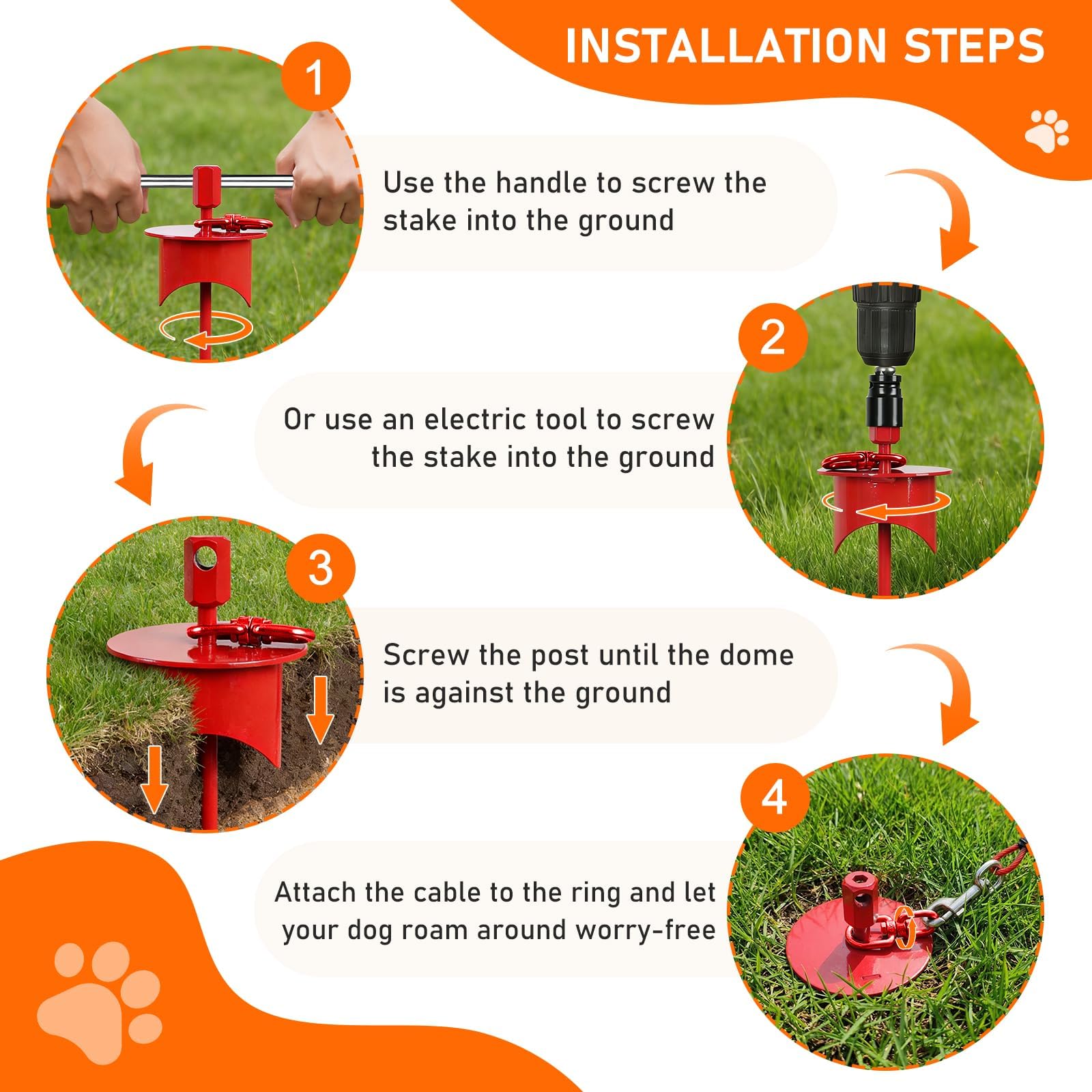 INSTALLATION STEPS

1

Use the handle to screw the stake into the ground

2

Or use an electric tool to screw the stake into the ground

3

Screw the post until the dome is against the ground

4

Attach the cable to the ring and let your dog roam around worry-free