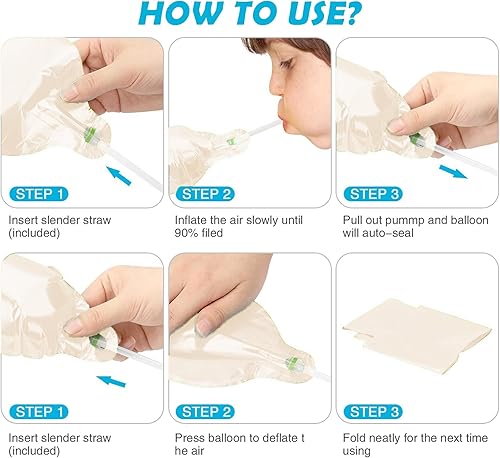 HOW TO USE?

STEP 1

Insert slender straw (included)

STEP 2

Inflate the air slowly until 90% filed

STEP 3

Pull out pummp and balloon will auto-seal

STEP 1

Insert slender straw (included)

STEP 2

Press balloon to deflate t he air

STEP 3

Fold neatly for the next time using