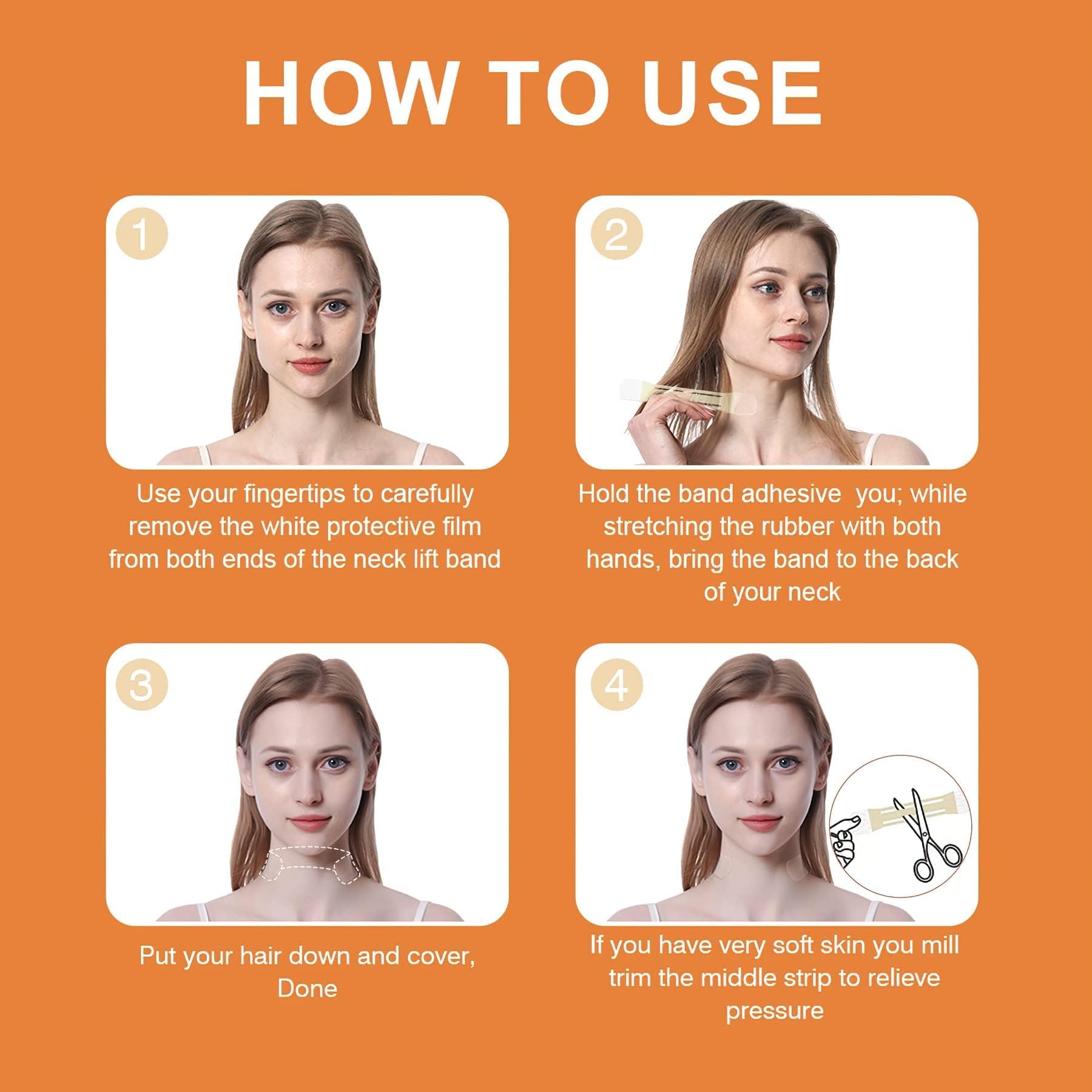 HOW TO USE

1

Use your fingertips to carefully remove the white protective film from both ends of the neck lift band

2

Hold the band adhesive  you; while stretching the rubber with both hands, bring the band to the back of your neck

3

Put your hair down and cover, Done

4

If you have very soft skin you mill trim the middle strip to relieve pressure