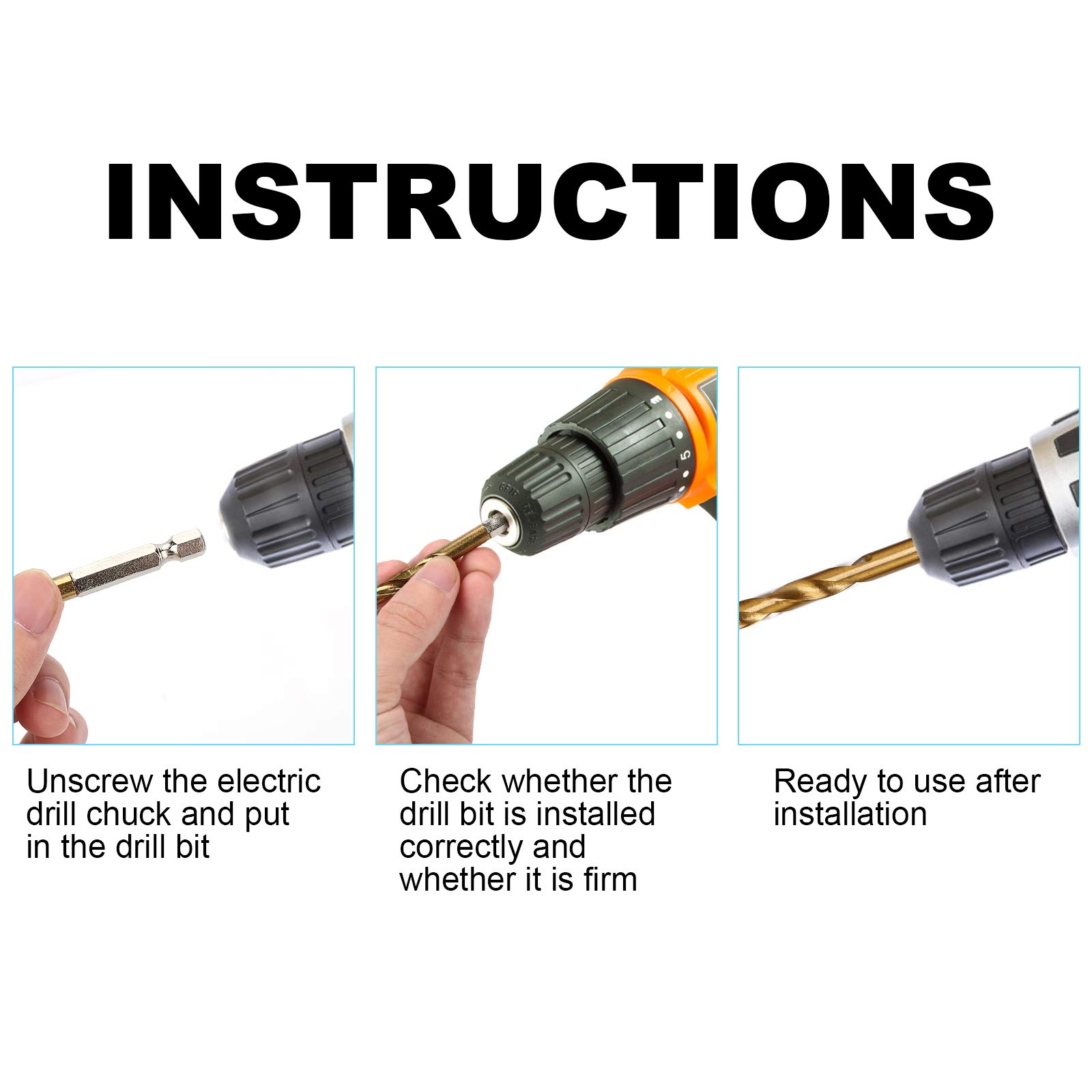 INSTRUCTIONS

GRIP RELEASE

5

Unscrew the electric drill chuck and put in the drill bit

Check whether the drill bit is installed correctly and whether it is firm

Ready to use after installation