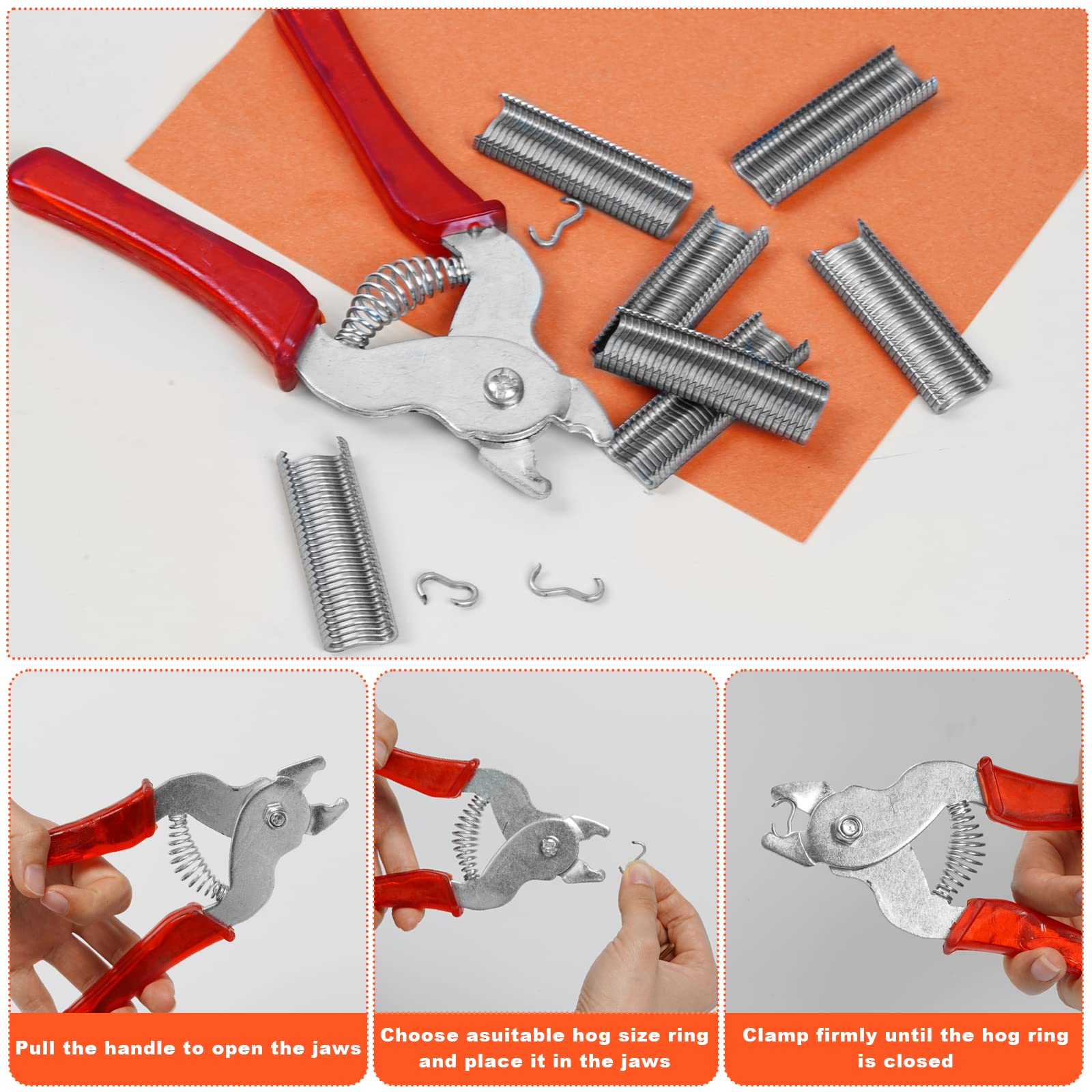 Pull the handle to open the jaws

Choose asuitable hog size ring and place it in the jaws

Clamp firmly until the hog ring is closed