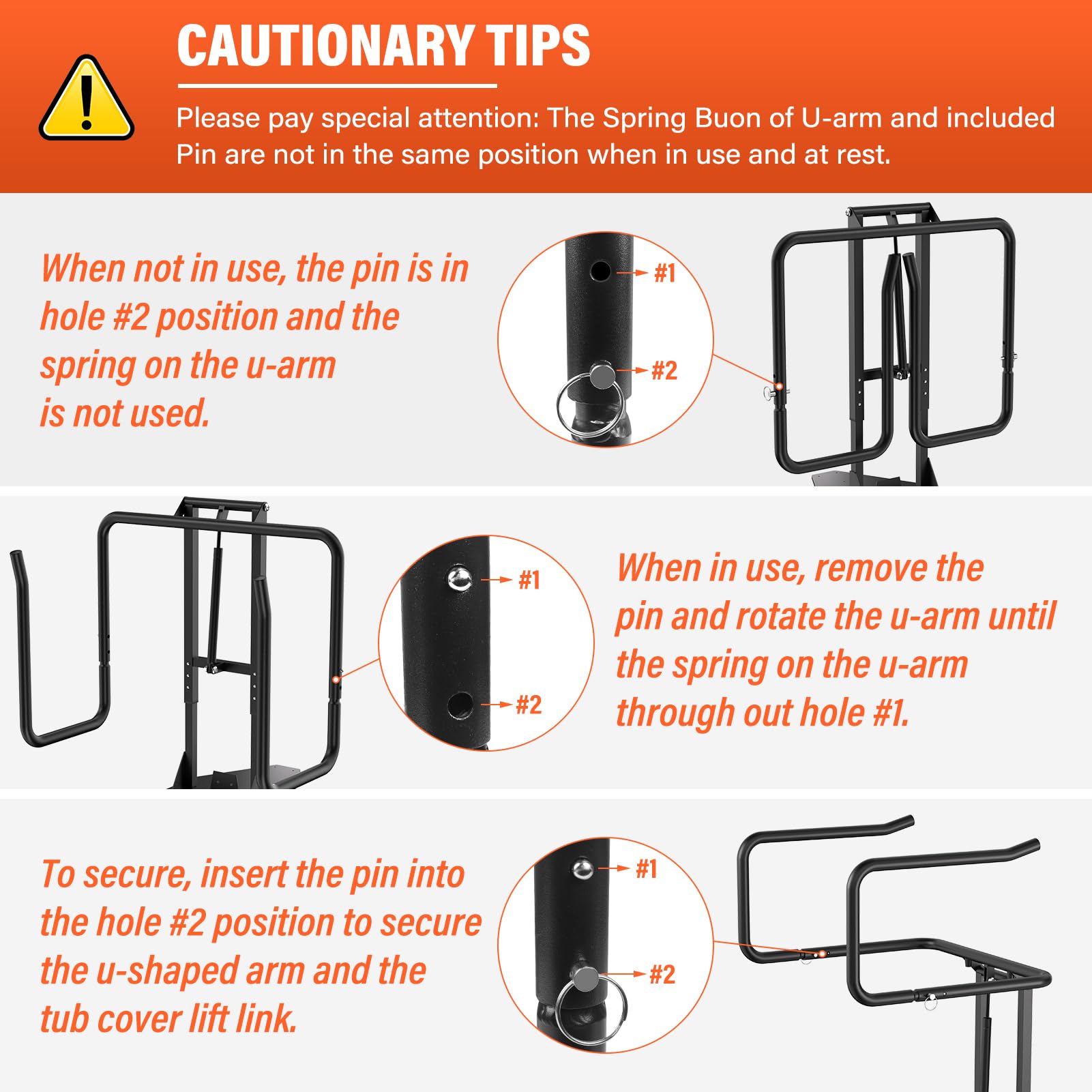 CAUTIONARY TIPS

Please pay special attention: The Spring Buon of U-arm and included Pin are not in the same position when in use and at rest.

When not in use, the pin is in hole #2 position and the spring on the u-arm is not used.

#1

#2

#1

#2

When in use, remove the pin and rotate the u-arm until the spring on the u-arm through out hole #1.

To secure, insert the pin into the hole #2 position to secure the u-shaped arm and the tub cover lift link.

#1

#2