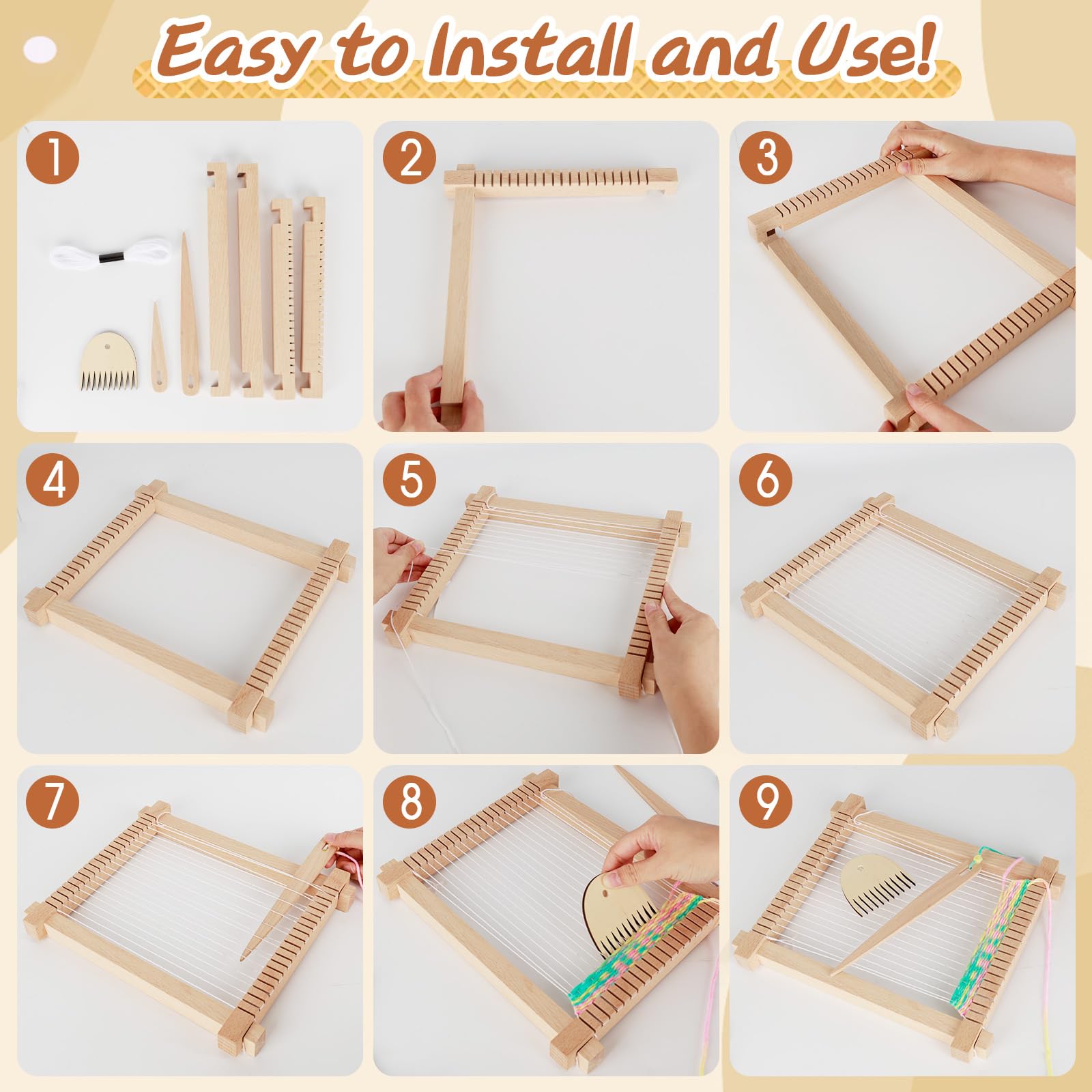 Easy to Install and Use!

1

2

3

4

5

6

7

8

9