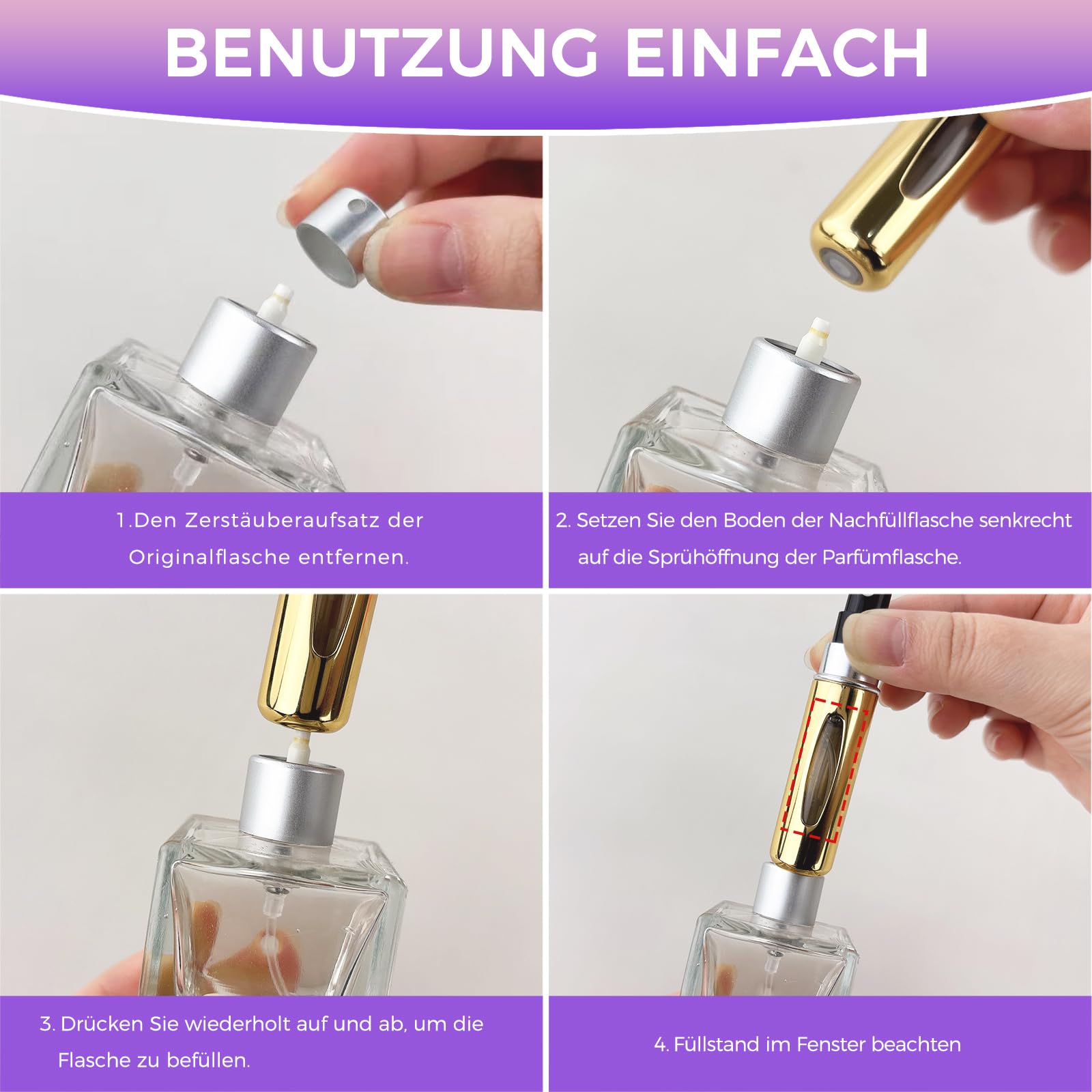 BENUTZUNG EINFACH

1.Den Zerstäuberaufsatz der Originalflasche entfernen.

2. Setzen Sie den Boden der Nachfüllflasche senkrecht auf die Sprühöffnung der Parfümflasche.

3. Drücken Sie wiederholt auf und ab, um die Flasche zu befüllen.

4. Füllstand im Fenster beachten