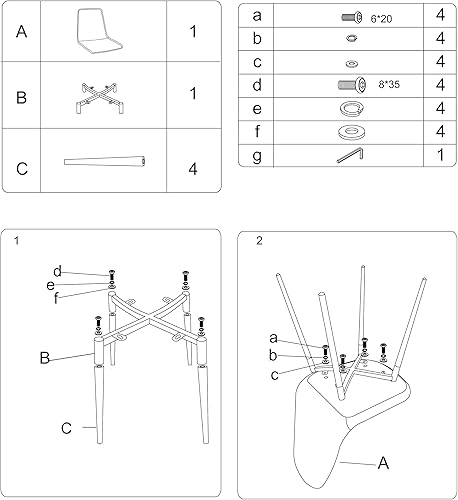 | A |  | 1 |
|---|---|---|
| B |  | 1 |
| C |  | 4 |

| a | 6*20 | 4 |
|---|---|---|
| b |  | 4 |
| c |  | 4 |
| d | 8*35 | 4 |
| e |  | 4 |
| f |  | 4 |
| g |  | 1 |

1

d
e
f
B
C

2

a
b
c
A