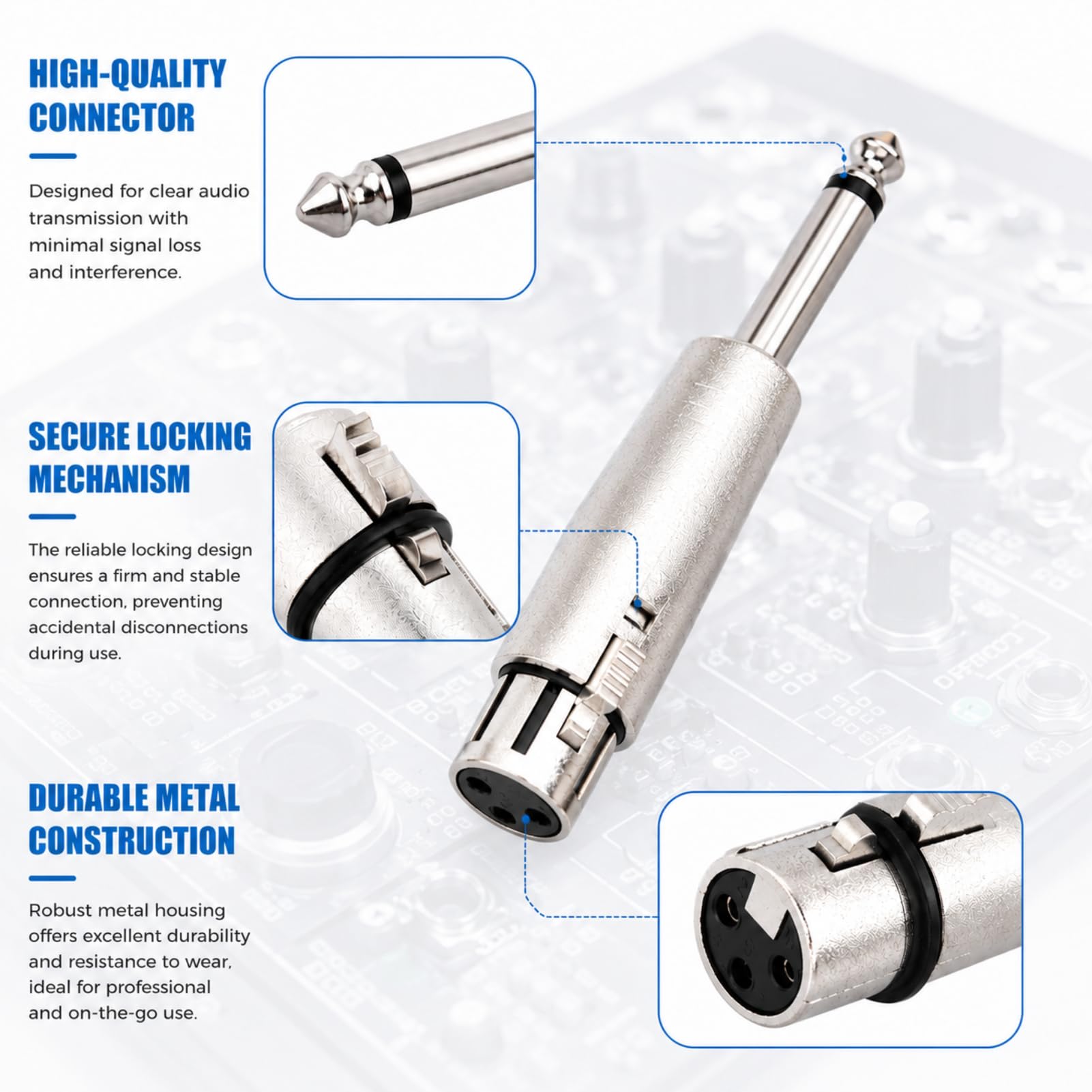 HIGH-QUALITY CONNECTOR

Designed for clear audio transmission with minimal signal loss and interference.

SECURE LOCKING MECHANISM

The reliable locking design ensures a firm and stable connection, preventing accidental disconnections during use.

DURABLE METAL CONSTRUCTION

Robust metal housing offers excellent durability and resistance to wear, ideal for professional and on-the-go use.