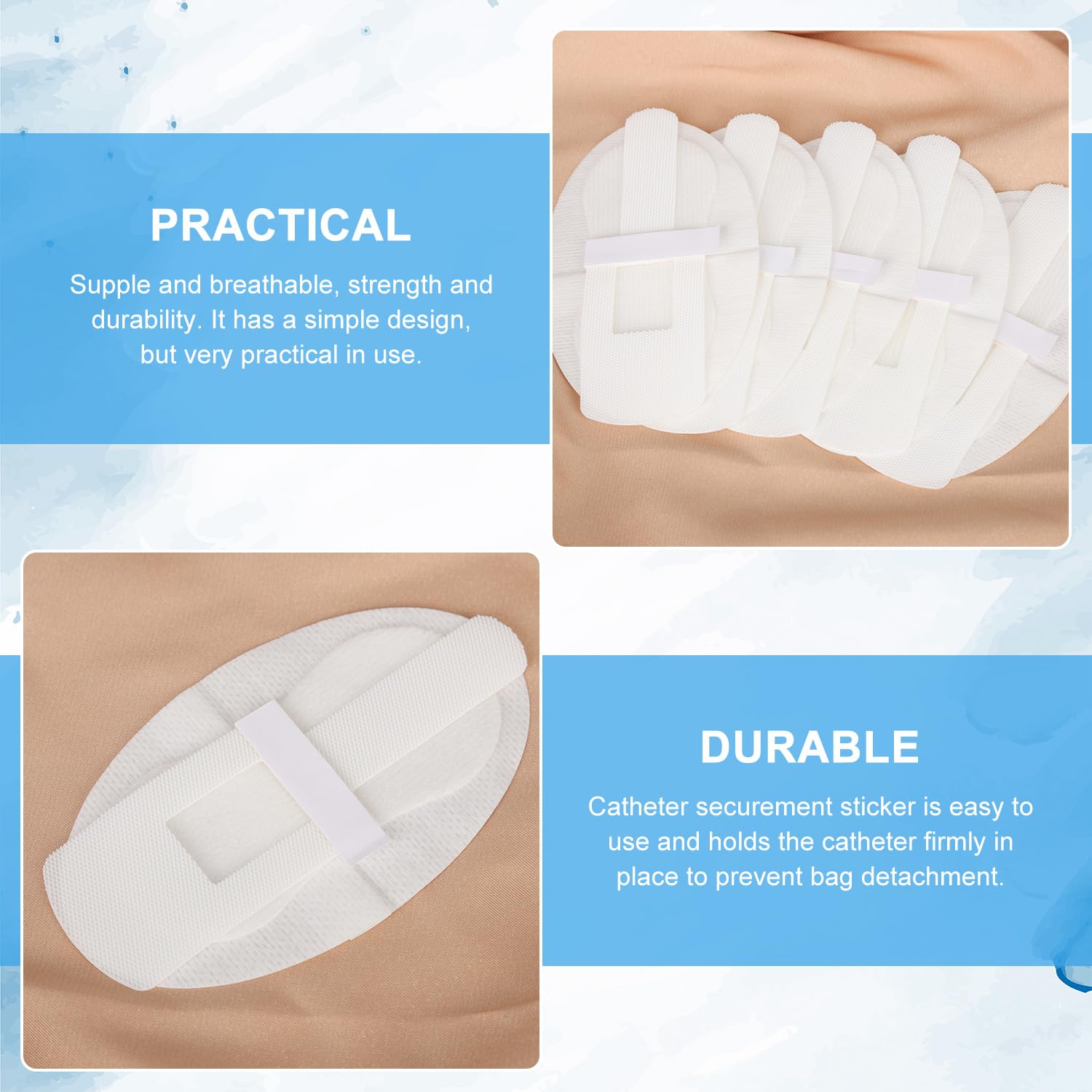 PRACTICAL

Supple and breathable, strength and durability. It has a simple design, but very practical in use.

DURABLE

Catheter securement sticker is easy to use and holds the catheter firmly in place to prevent bag detachment.