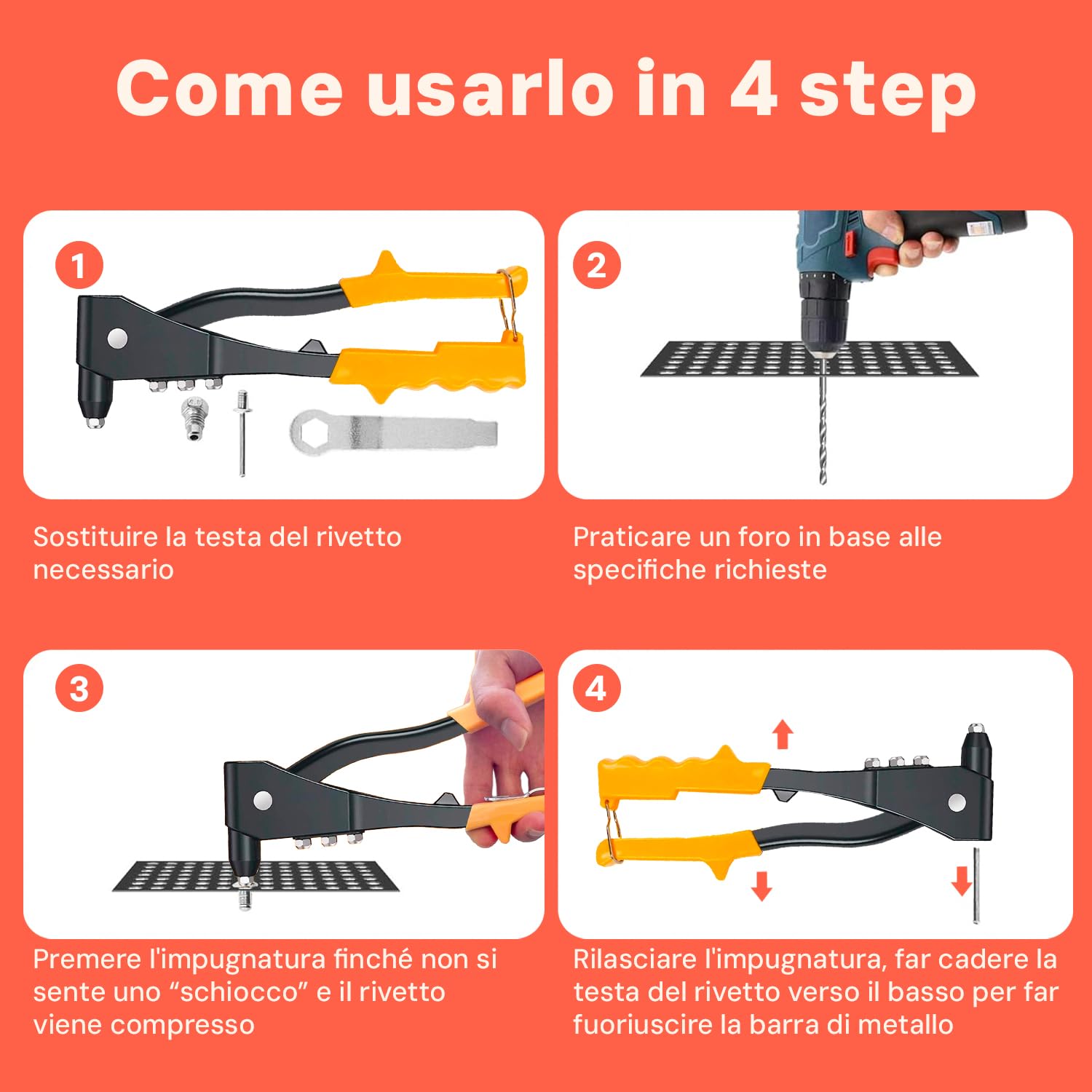 Come usarlo in 4 step

1

Sostituire la testa del rivetto necessario

2

Praticare un foro in base alle specifiche richieste

3

Premere l'impugnatura finché non si sente uno "schiocco" e il rivetto viene compresso

4

Rilasciare l'impugnatura, far cadere la testa del rivetto verso il basso per far fuoriuscire la barra di metallo