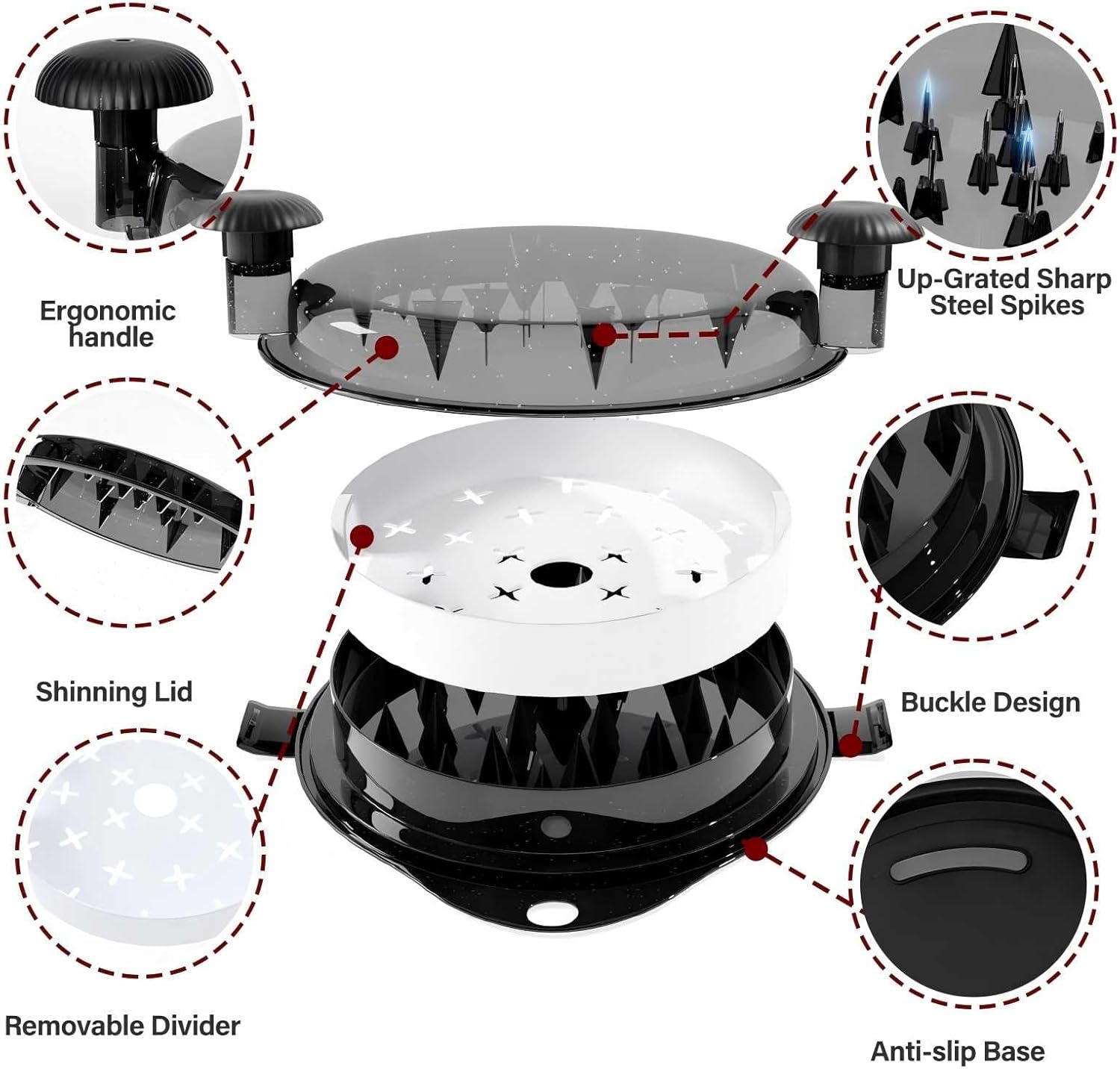 Ergonomic handle

Up-Grated Sharp Steel Spikes

Shinning Lid

Buckle Design

Removable Divider

Anti-slip Base