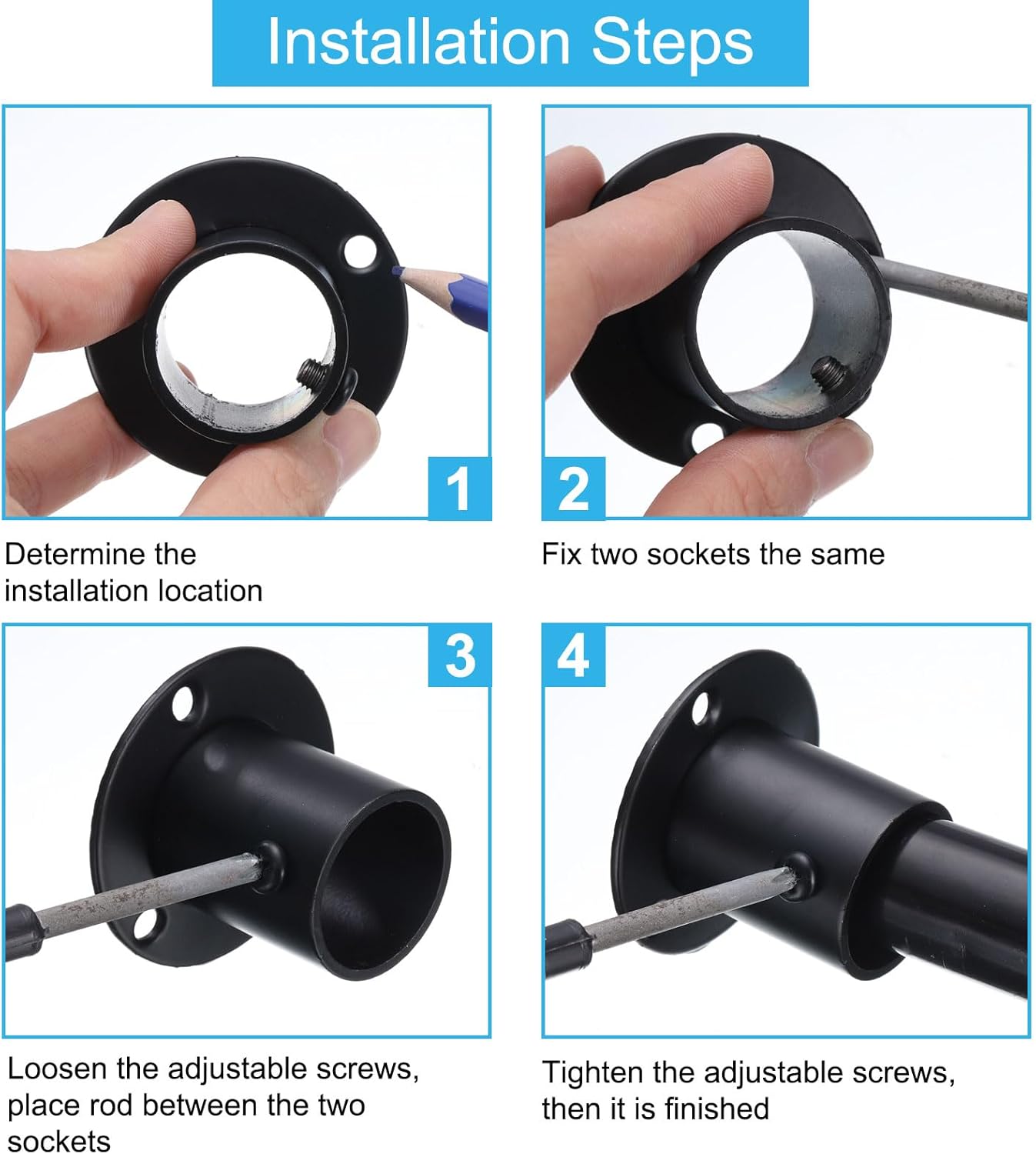 Installation Steps

1

Determine the installation location

2

Fix two sockets the same

3

Loosen the adjustable screws, place rod between the two sockets

4

Tighten the adjustable screws, then it is finished