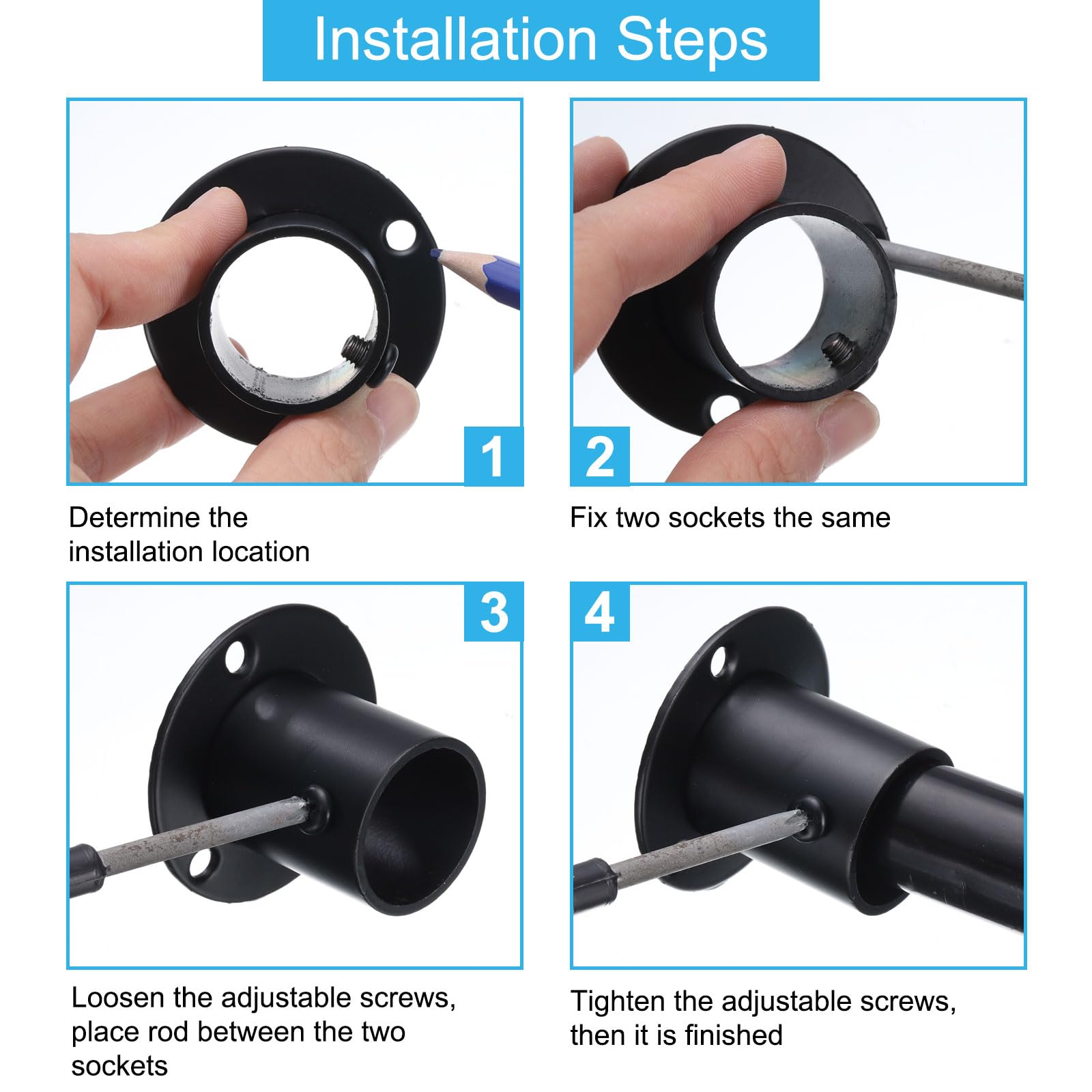 Installation Steps

1

Determine the installation location

2

Fix two sockets the same

3

Loosen the adjustable screws, place rod between the two sockets

4

Tighten the adjustable screws, then it is finished