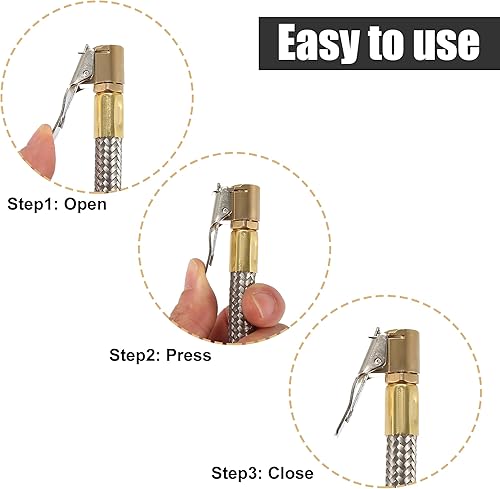 Easy to use

Step1: Open

Step2: Press

Step3: Close