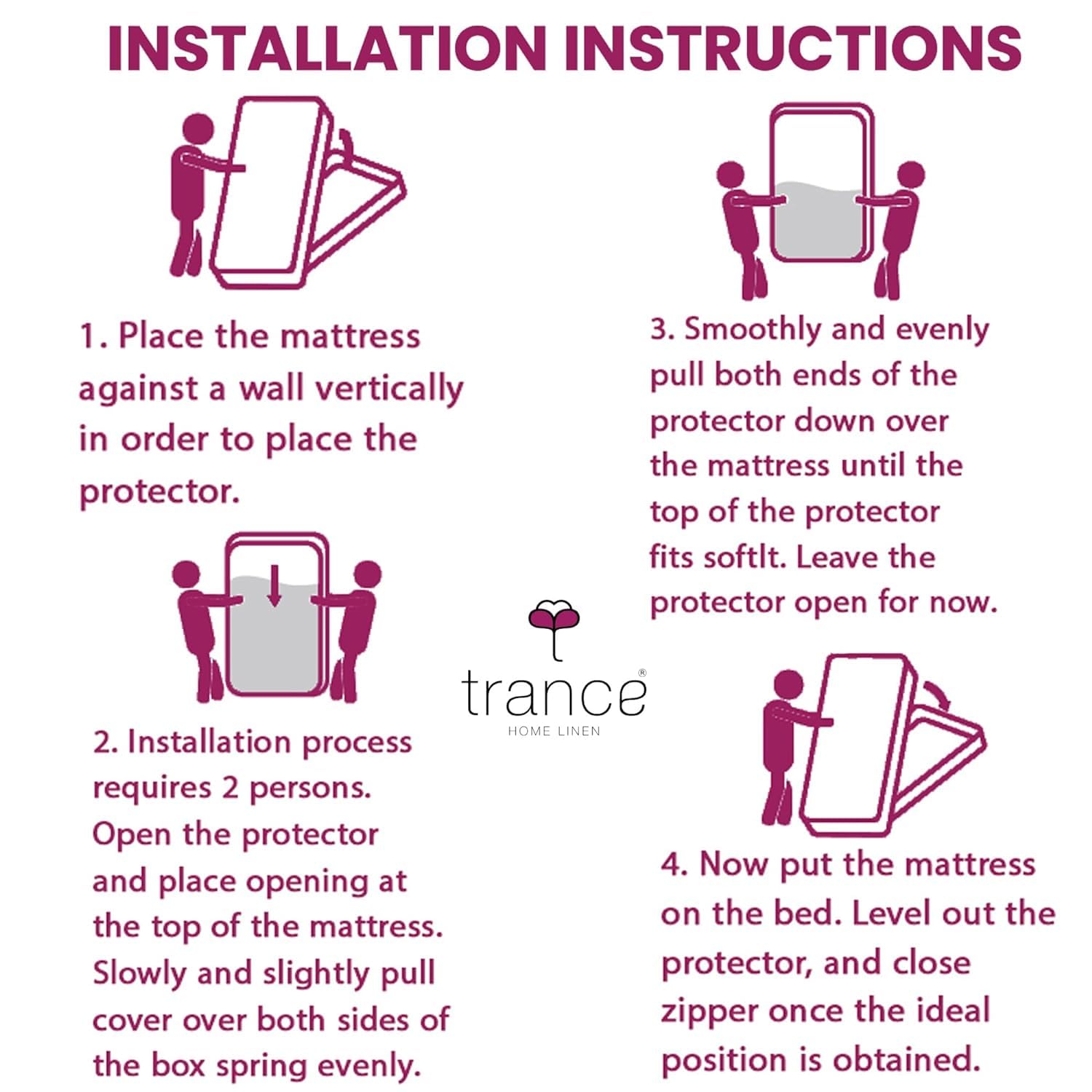 INSTALLATION INSTRUCTIONS

1. Place the mattress against a wall vertically in order to place the protector.

2. Installation process requires 2 persons. Open the protector and place opening at the top of the mattress. Slowly and slightly pull cover over both sides of the box spring evenly.

trance®
HOME LINEN

3. Smoothly and evenly pull both ends of the protector down over the mattress until the top of the protector fits softlt. Leave the protector open for now.

4. Now put the mattress on the bed. Level out the protector, and close zipper once the ideal position is obtained.