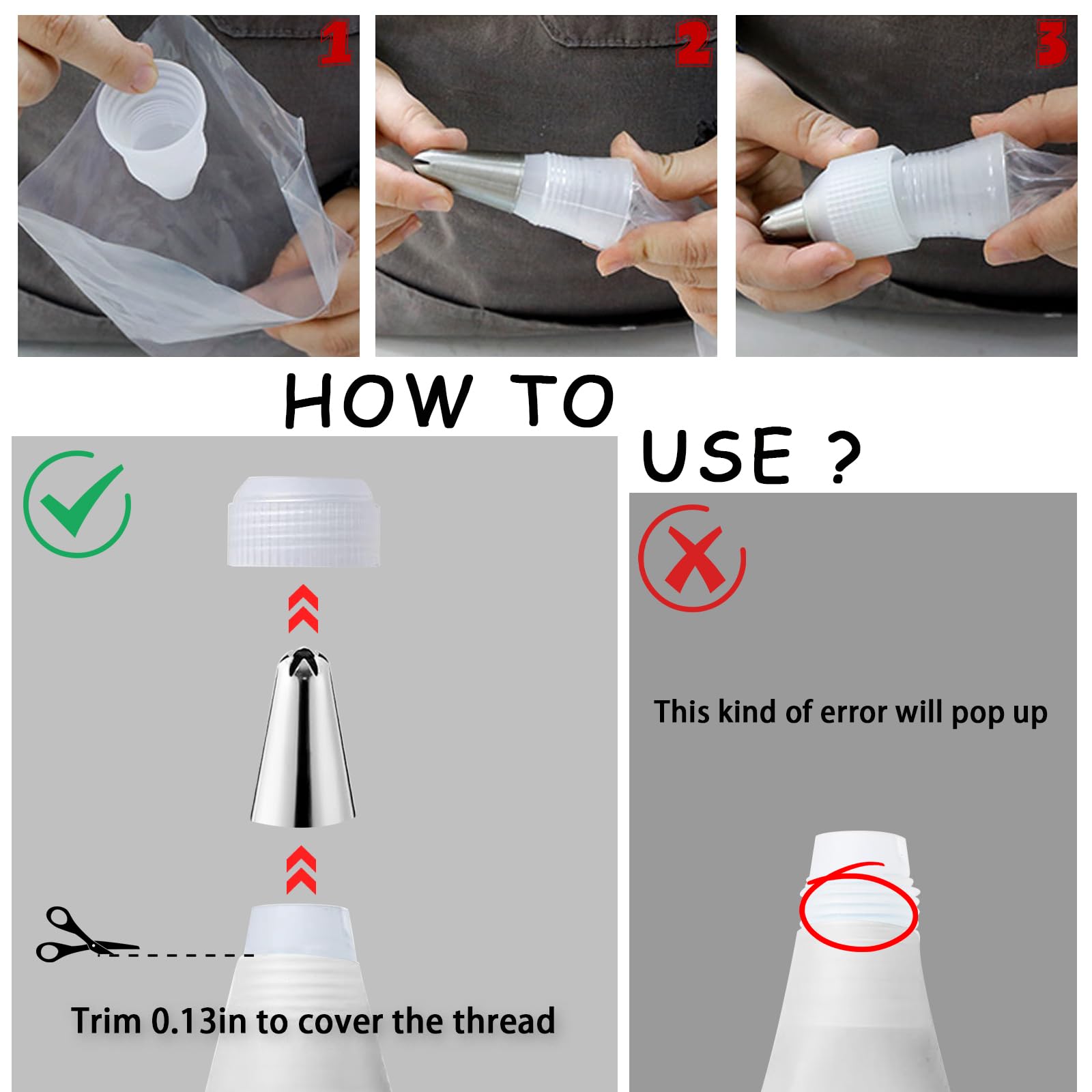 1

2

3

HOW TO USE ?

Trim 0.13in to cover the thread

This kind of error will pop up