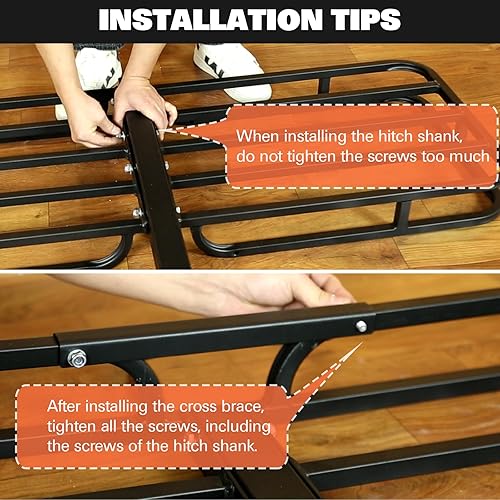 INSTALLATION TIPS

When installing the hitch shank, do not tighten the screws too much

After installing the cross brace, tighten all the screws, including the screws of the hitch shank.