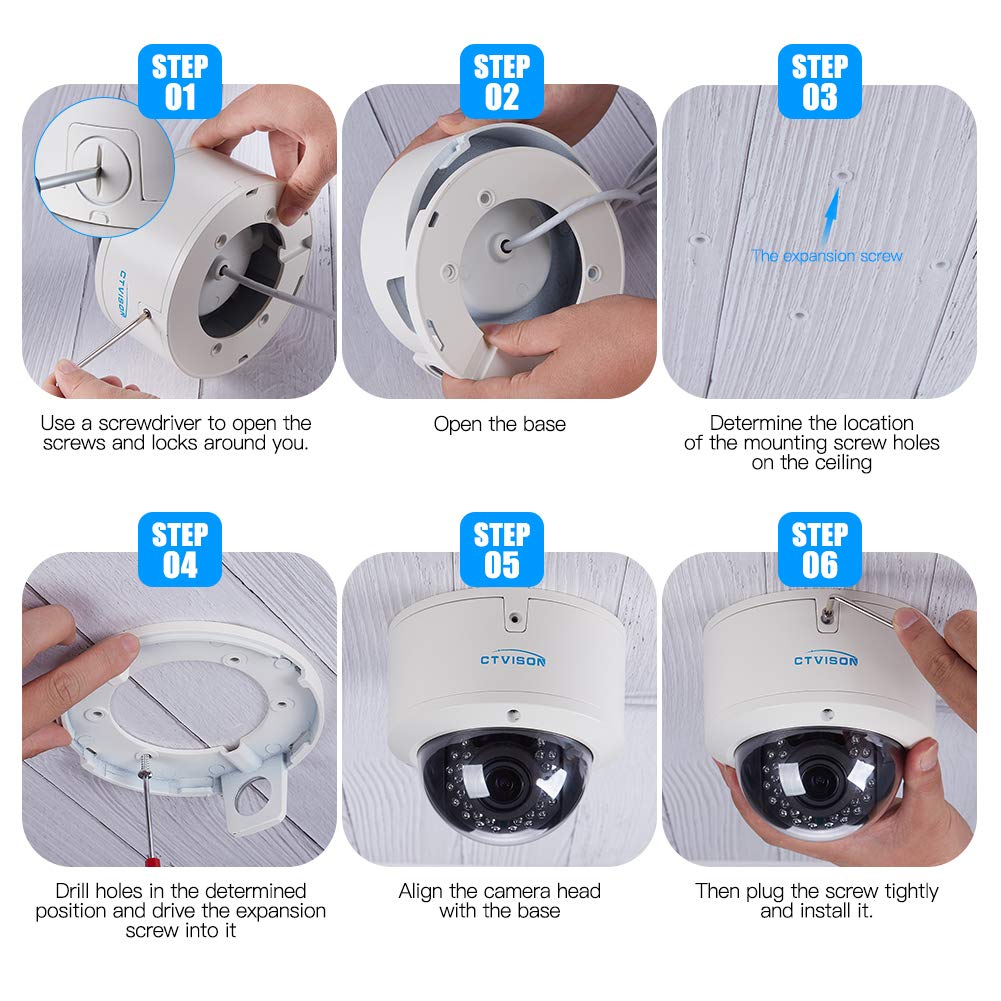 STEP 01

CTVISON

Use a screwdriver to open the screws and locks around you.

STEP 02

Open the base

STEP 03

The expansion screw

Determine the location of the mounting screw holes on the ceiling

STEP 04

Drill holes in the determined position and drive the expansion screw into it

STEP 05

CTVISON

Align the camera head with the base

STEP 06

CTVISON

Then plug the screw tightly and install it.