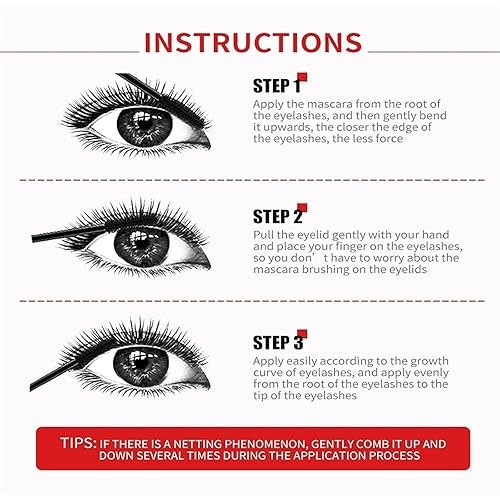 INSTRUCTIONS

STEP 1
Apply the mascara from the root of the eyelashes, and then gently bend it upwards, the closer the edge of the eyelashes, the less force

STEP 2
Pull the eyelid gently with your hand and place your finger on the eyelashes, so you don’t have to worry about the mascara brushing on the eyelids

STEP 3
Apply easily according to the growth curve of eyelashes, and apply evenly from the root of the eyelashes to the tip of the eyelashes

TIPS: IF THERE IS A NETTING PHENOMENON, GENTLY COMB IT UP AND DOWN SEVERAL TIMES DURING THE APPLICATION PROCESS