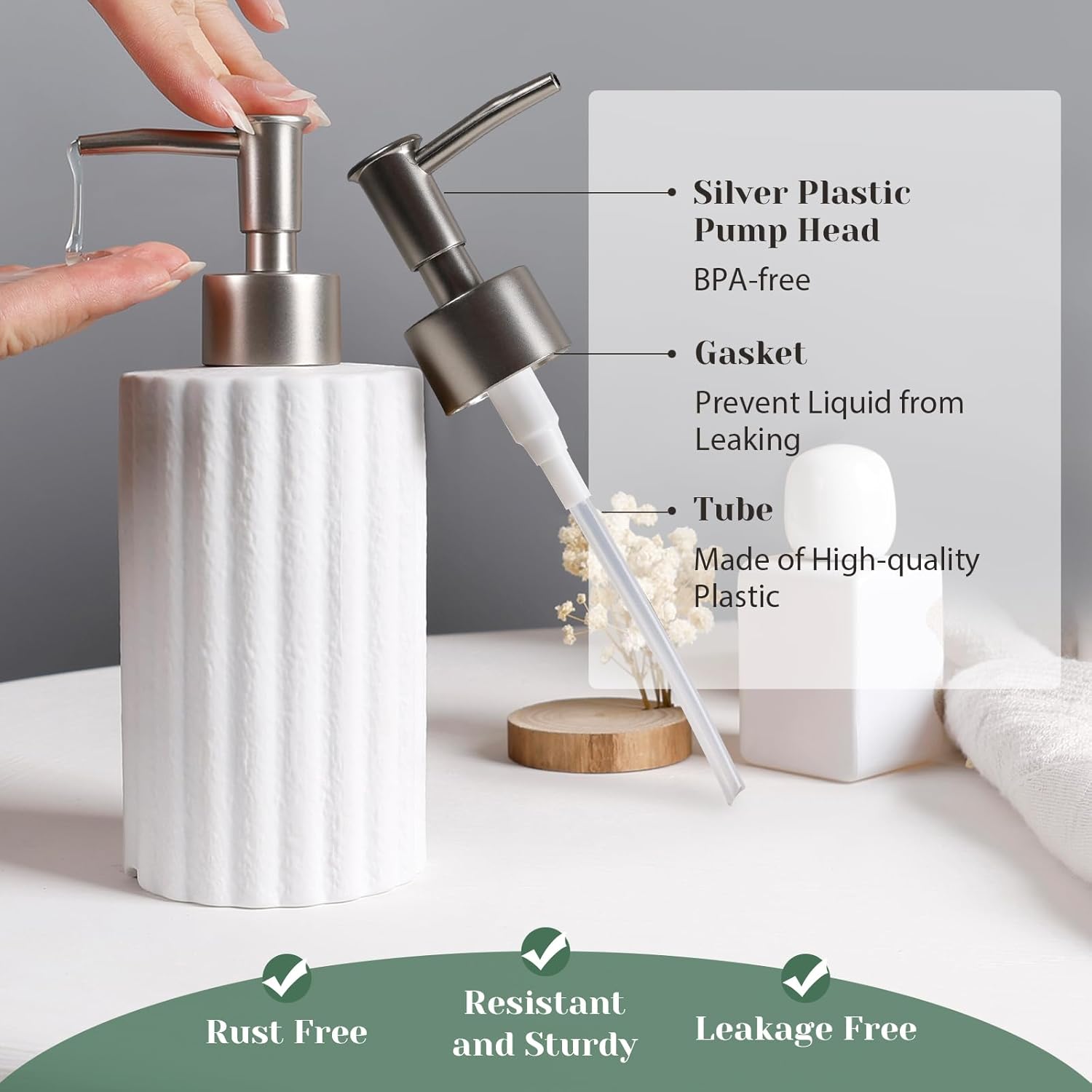 Silver Plastic Pump Head

BPA-free

Gasket

Prevent Liquid from Leaking

Tube

Made of High-quality Plastic

Rust Free

Resistant and Sturdy

Leakage Free