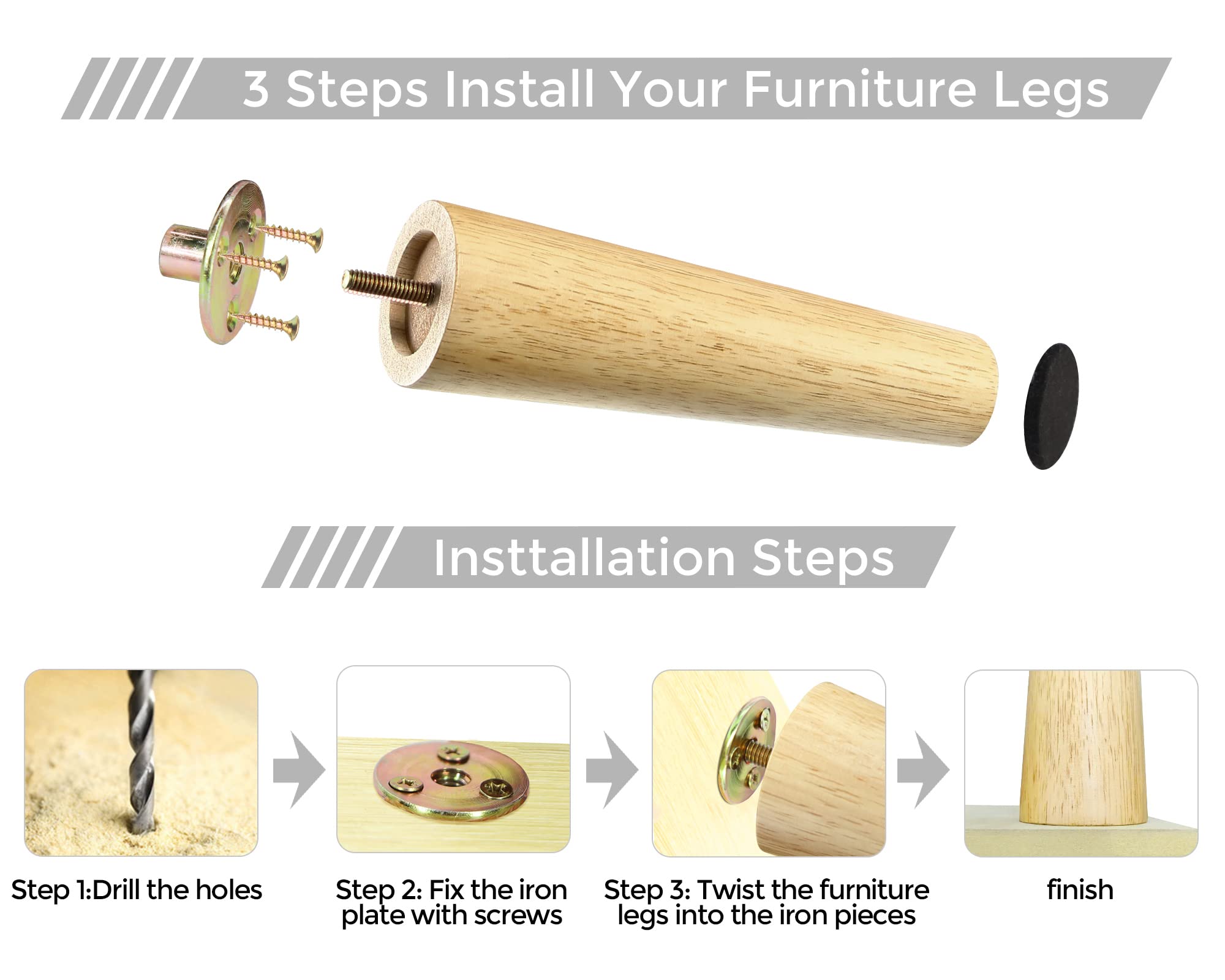 3 Steps Install Your Furniture Legs

Insttallation Steps

Step 1:Drill the holes

Step 2: Fix the iron plate with screws

Step 3: Twist the furniture legs into the iron pieces

finish