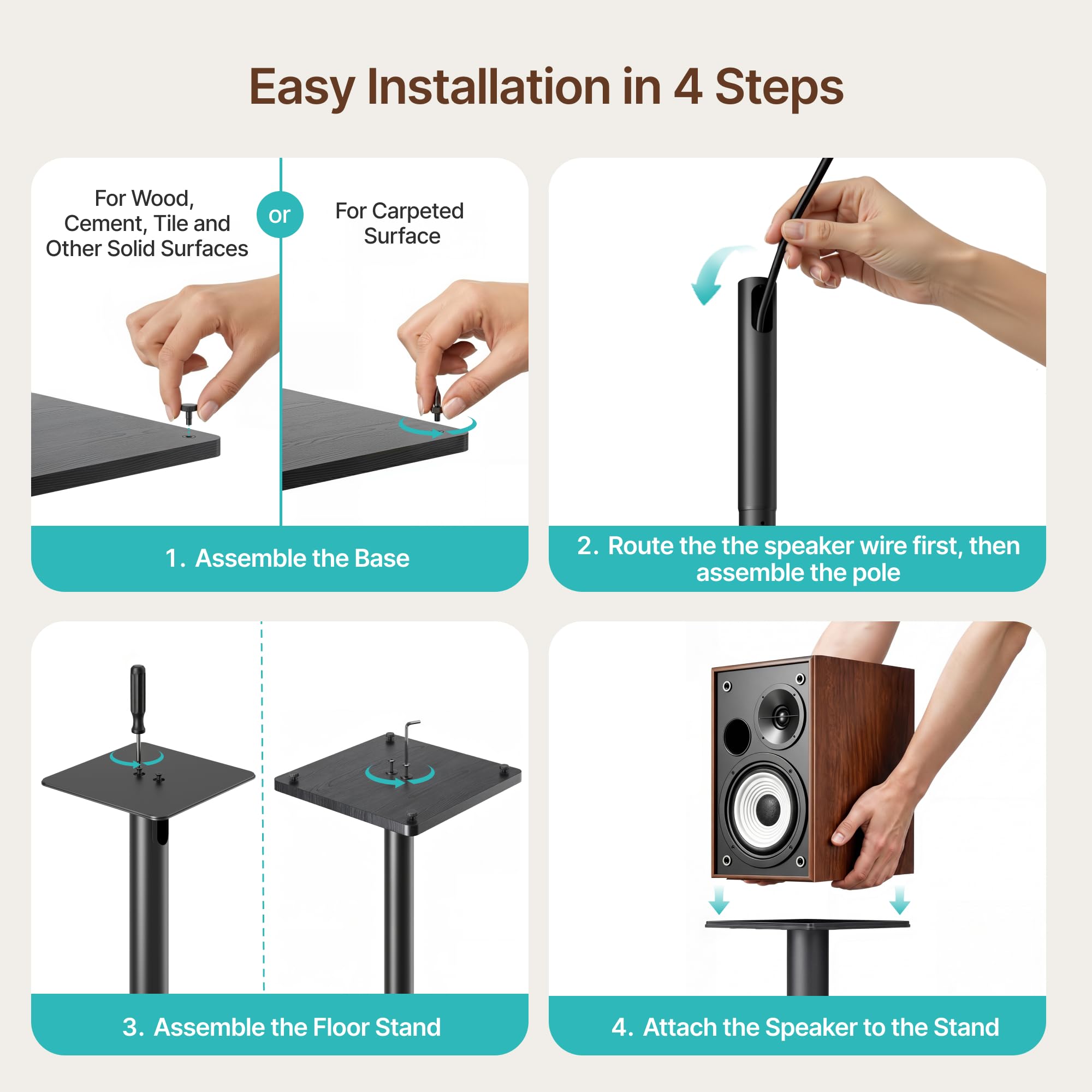 Easy Installation in 4 Steps

For Wood, Cement, Tile and Other Solid Surfaces

or

For Carpeted Surface

1. Assemble the Base

2. Route the the speaker wire first, then assemble the pole

3. Assemble the Floor Stand

4. Attach the Speaker to the Stand