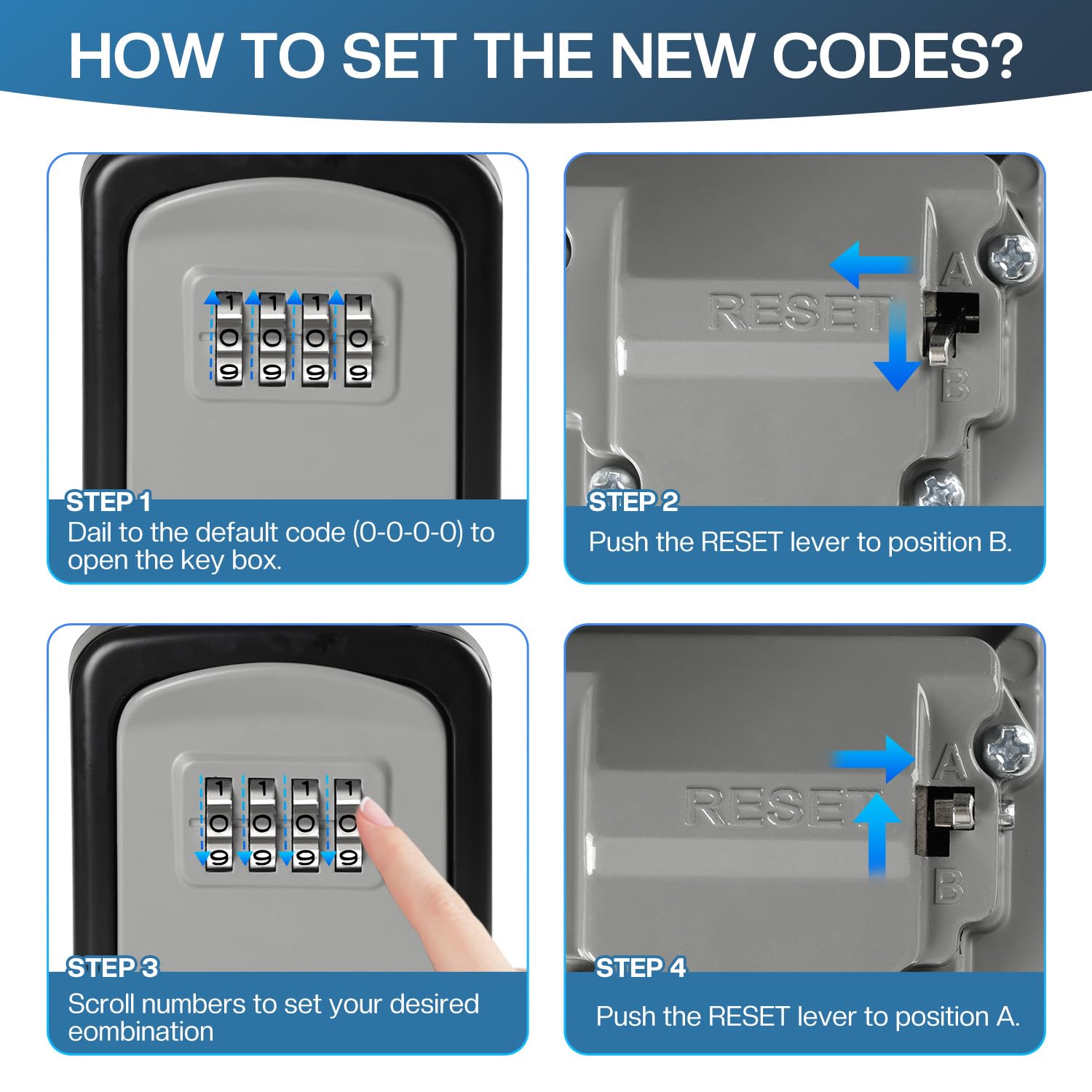 HOW TO SET THE NEW CODES?

1 1 1 1
0 0 0 0
9 9 9 9

STEP 1
Dail to the default code (0-0-0-0) to open the key box.

RESET
A
B

STEP 2
Push the RESET lever to position B.

1 1 1 1
0 0 0 0
9 9 9 9

STEP 3
Scroll numbers to set your desired eombination

RESET
A
B

STEP 4
Push the RESET lever to position A.