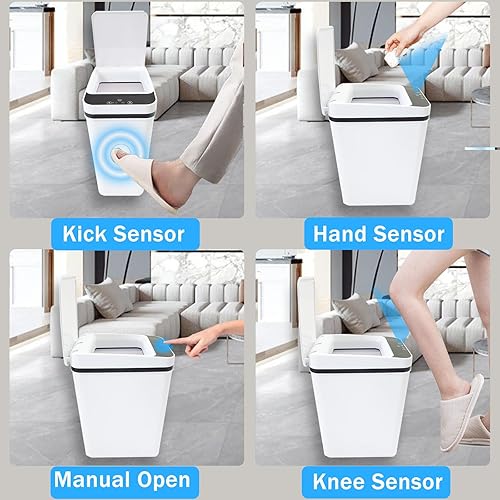 Kick Sensor

Hand Sensor

Manual Open

Knee Sensor