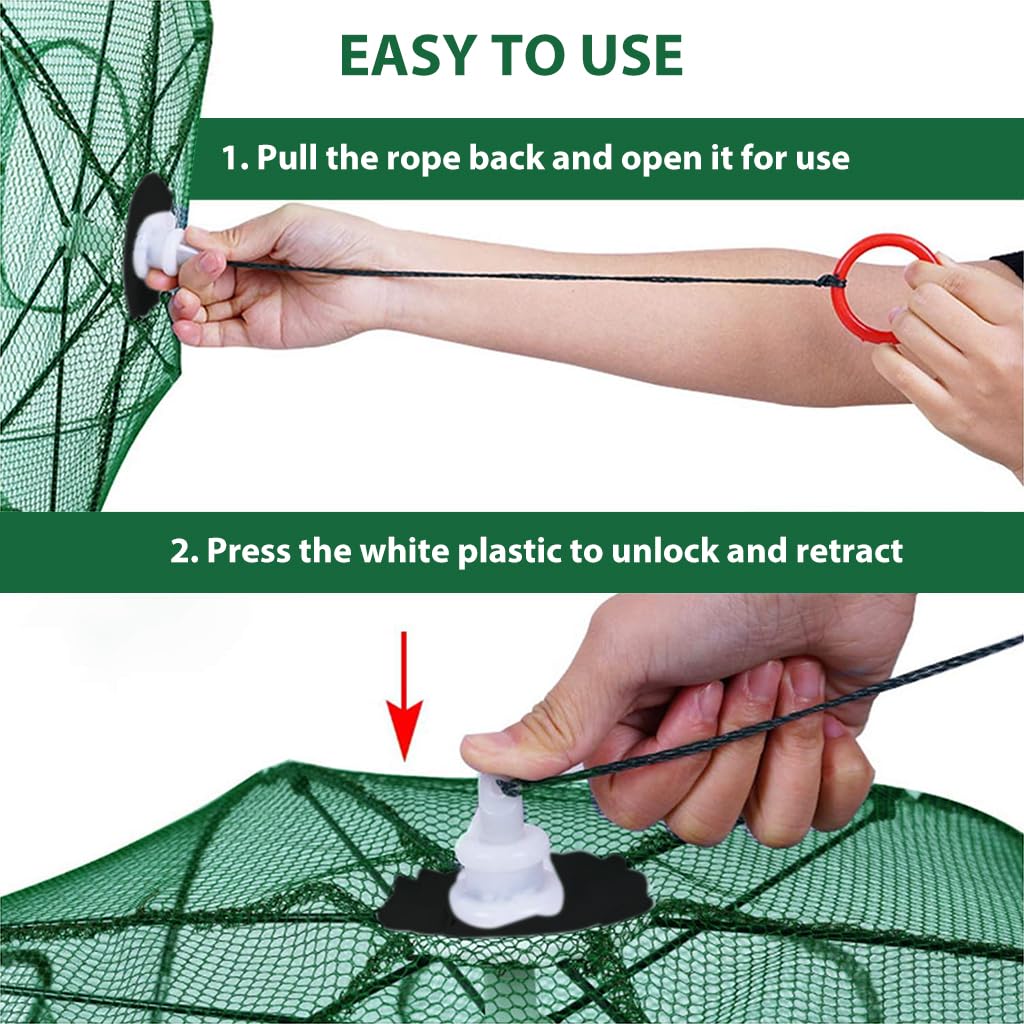 EASY TO USE

1. Pull the rope back and open it for use

2. Press the white plastic to unlock and retract