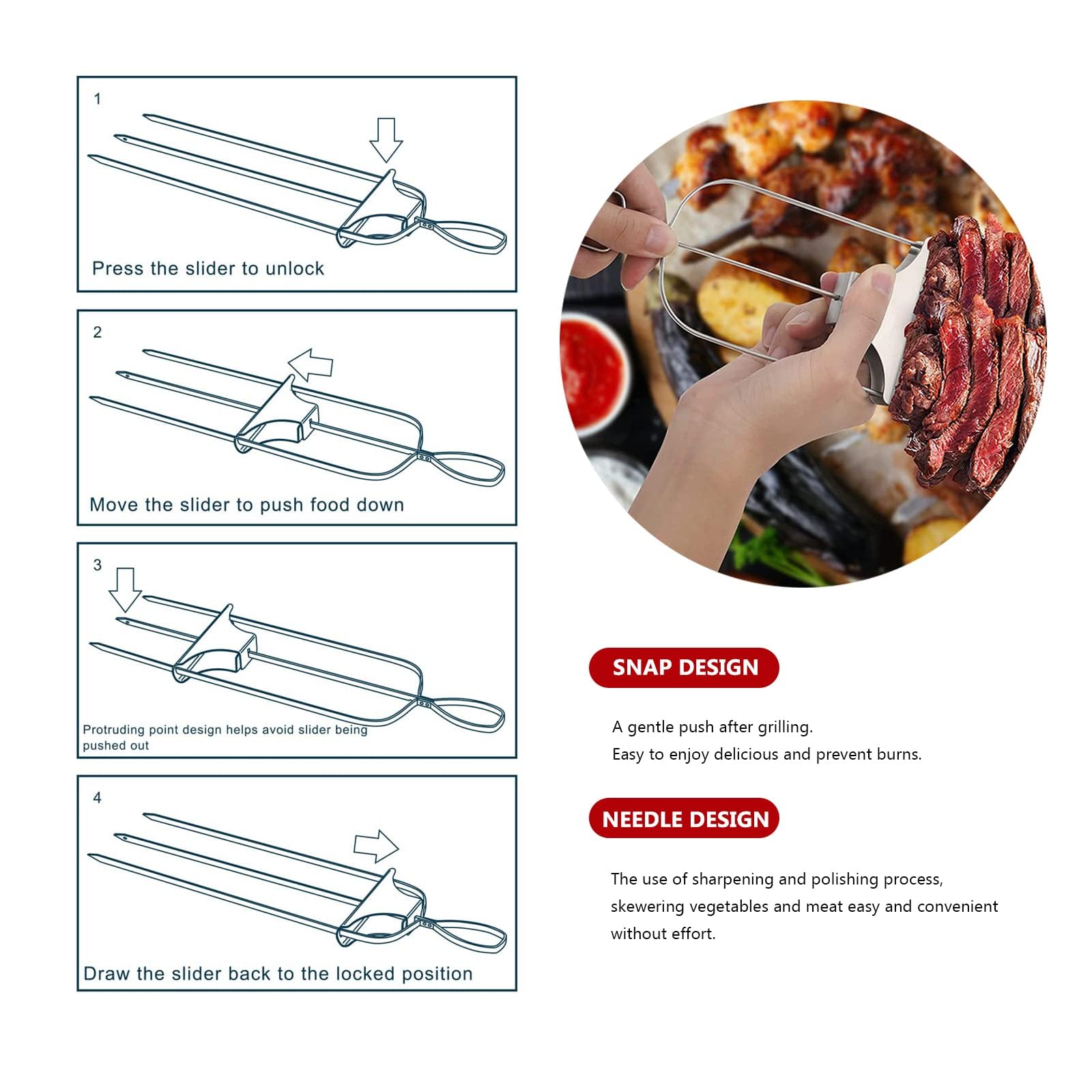 1

Press the slider to unlock

2

Move the slider to push food down

3

Protruding point design helps avoid slider being pushed out

4

Draw the slider back to the locked position

SNAP DESIGN

A gentle push after grilling.
Easy to enjoy delicious and prevent burns.

NEEDLE DESIGN

The use of sharpening and polishing process, skewering vegetables and meat easy and convenient without effort.