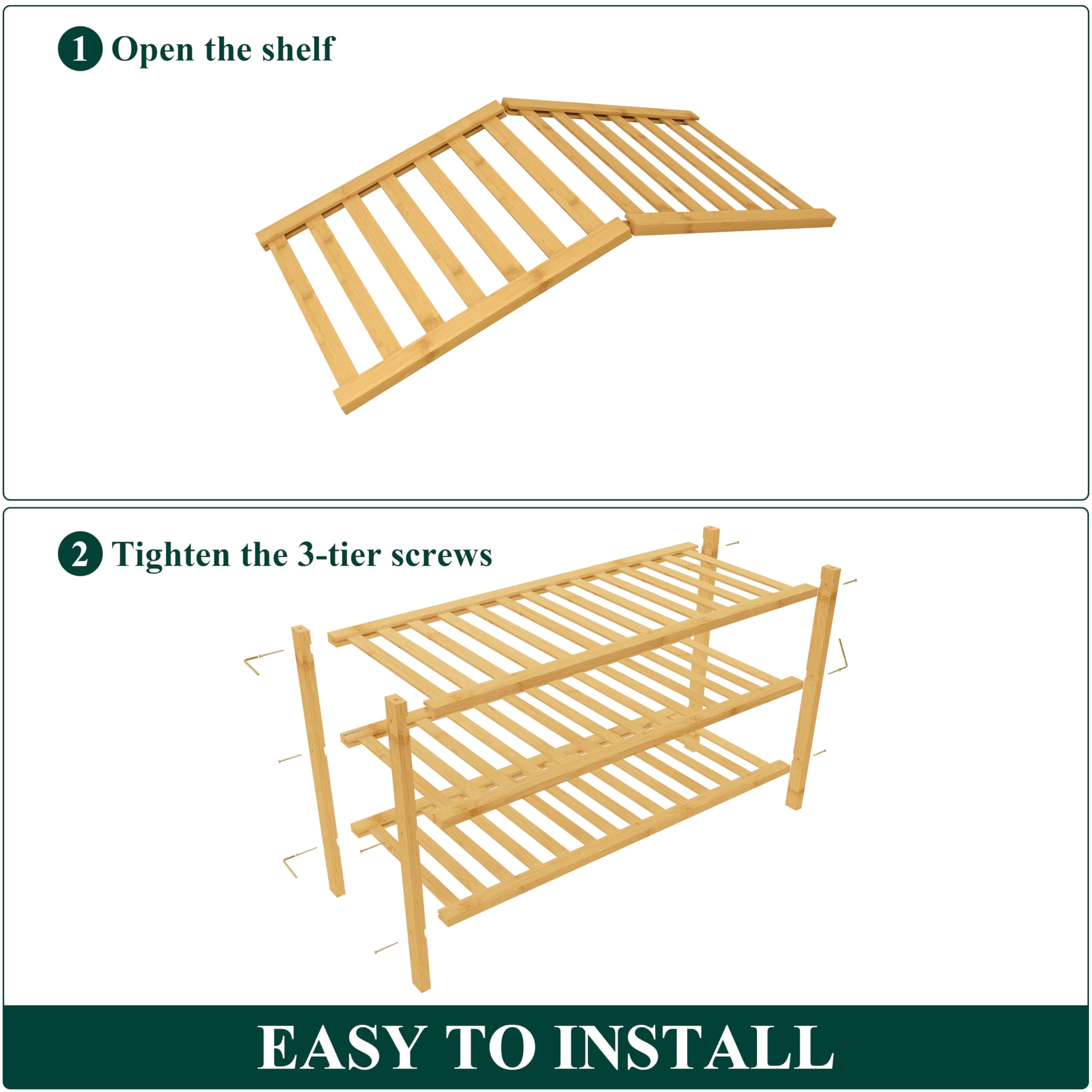 1 Open the shelf

2 Tighten the 3-tier screws

EASY TO INSTALL